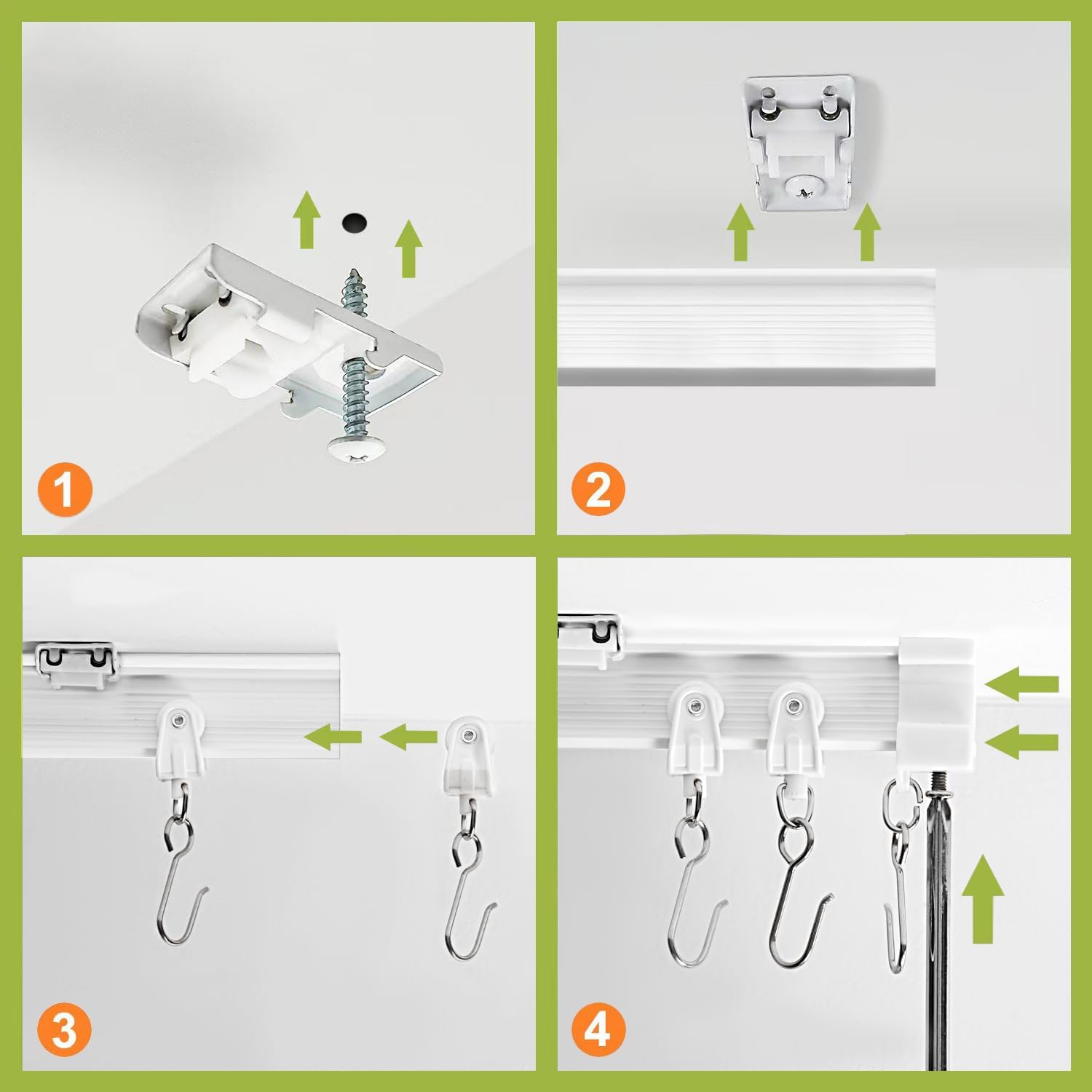 1

2

3

4