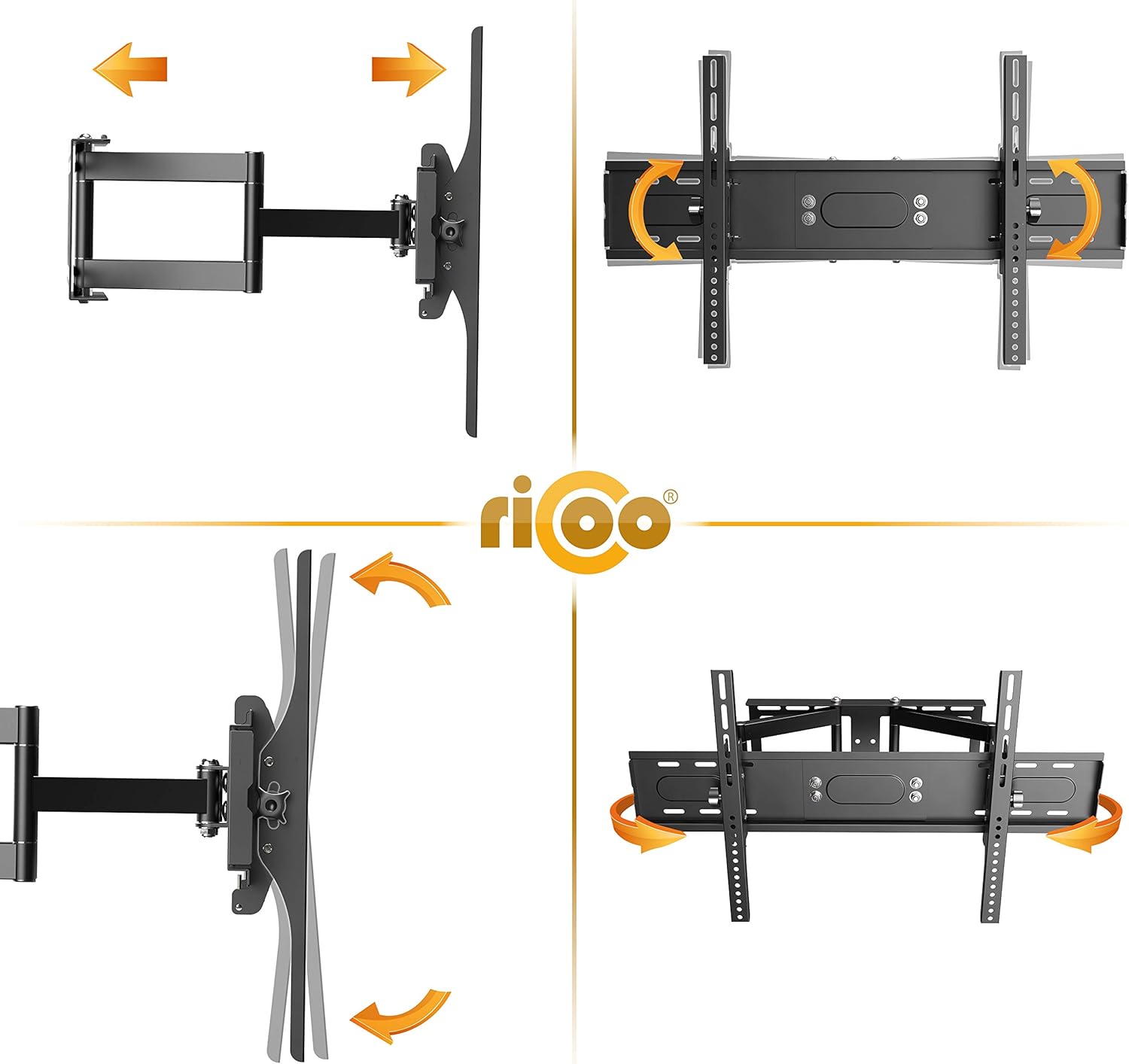 ricoo®