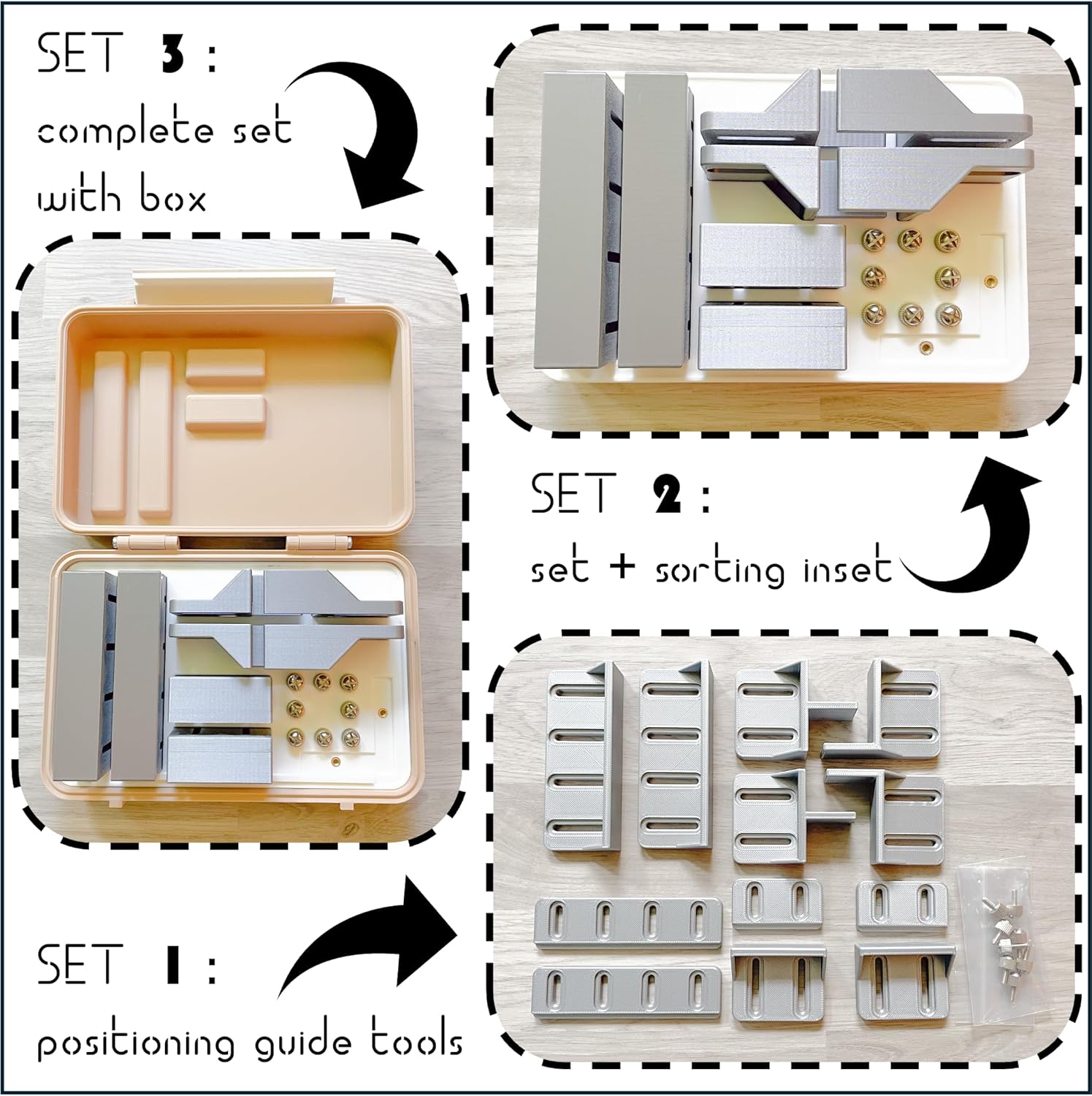 SET 3 :
complete set
with box

SET 2 :
set + sorting inset

SET 1 :
positioning guide tools