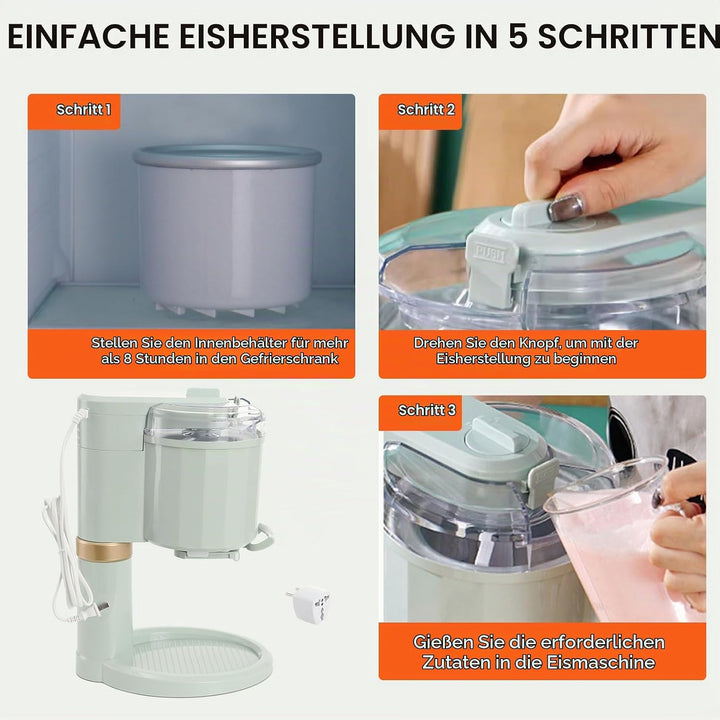 EINFACHE EISHERSTELLUNG IN 5 SCHRITTEN

Schritt 1

Stellen Sie den Innenbehälter für mehr als 8 Stunden in den Gefrierschrank

Schritt 2

PUSH

Drehen Sie den Knopf, um mit der Eisherstellung zu beginnen

Schritt 3

Gießen Sie die erforderlichen Zutaten in die Eismaschine