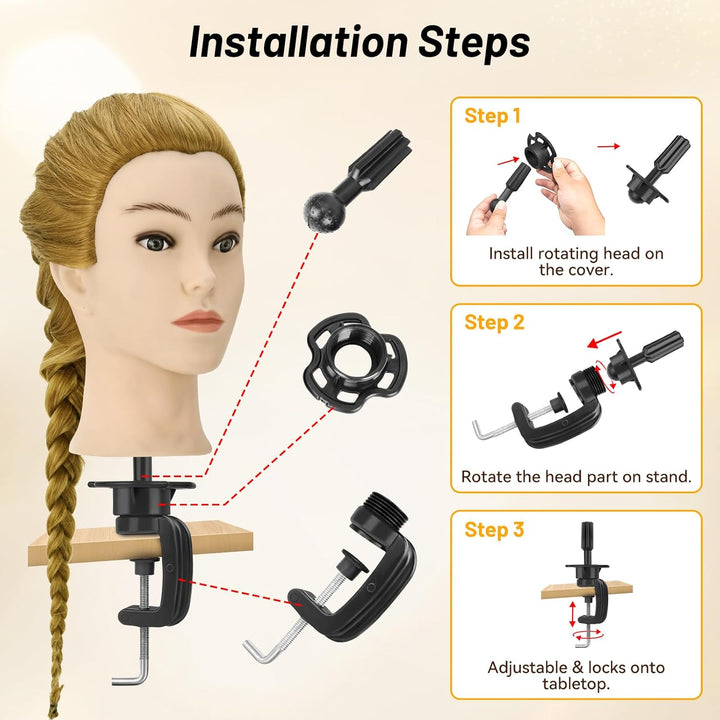 Installation Steps

Step 1

Install rotating head on the cover.

Step 2

Rotate the head part on stand.

Step 3

Adjustable & locks onto tabletop.