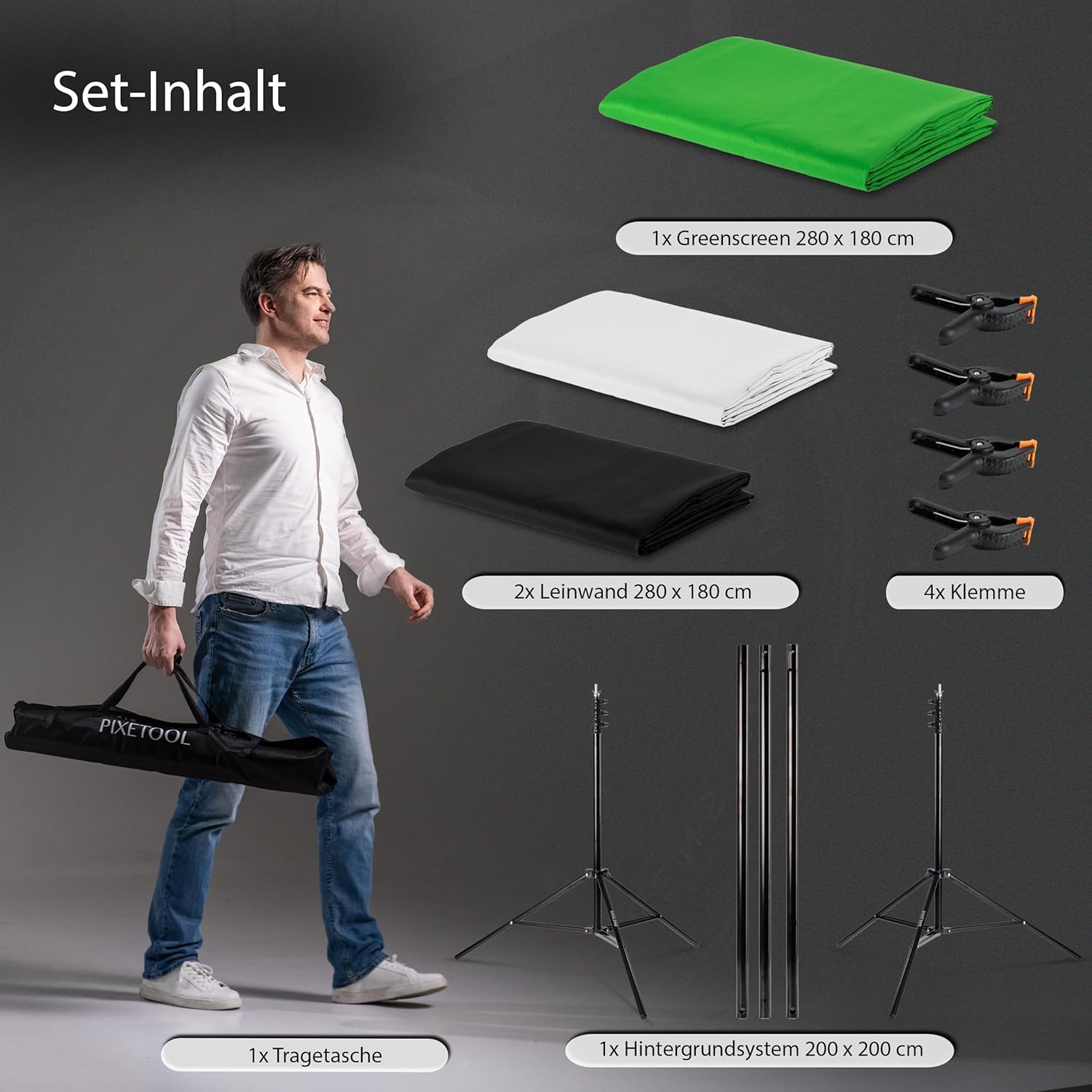 Set-Inhalt

1x Greenscreen 280 x 180 cm

2x Leinwand 280 x 180 cm

4x Klemme

PIXETOOL

1x Tragetasche

1x Hintergrundsystem 200 x 200 cm