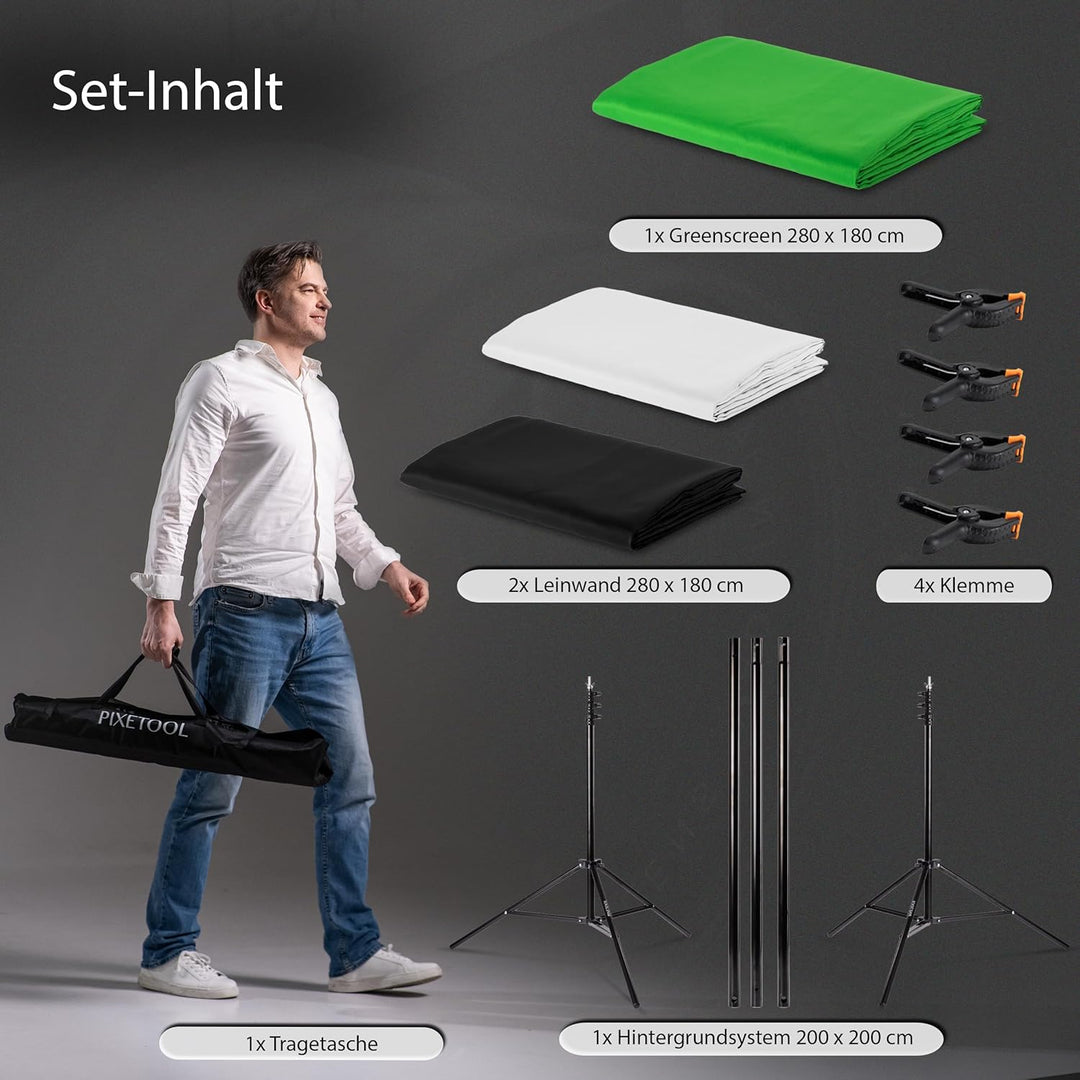 Set-Inhalt

1x Greenscreen 280 x 180 cm

2x Leinwand 280 x 180 cm

4x Klemme

PIXETOOL

1x Tragetasche

1x Hintergrundsystem 200 x 200 cm