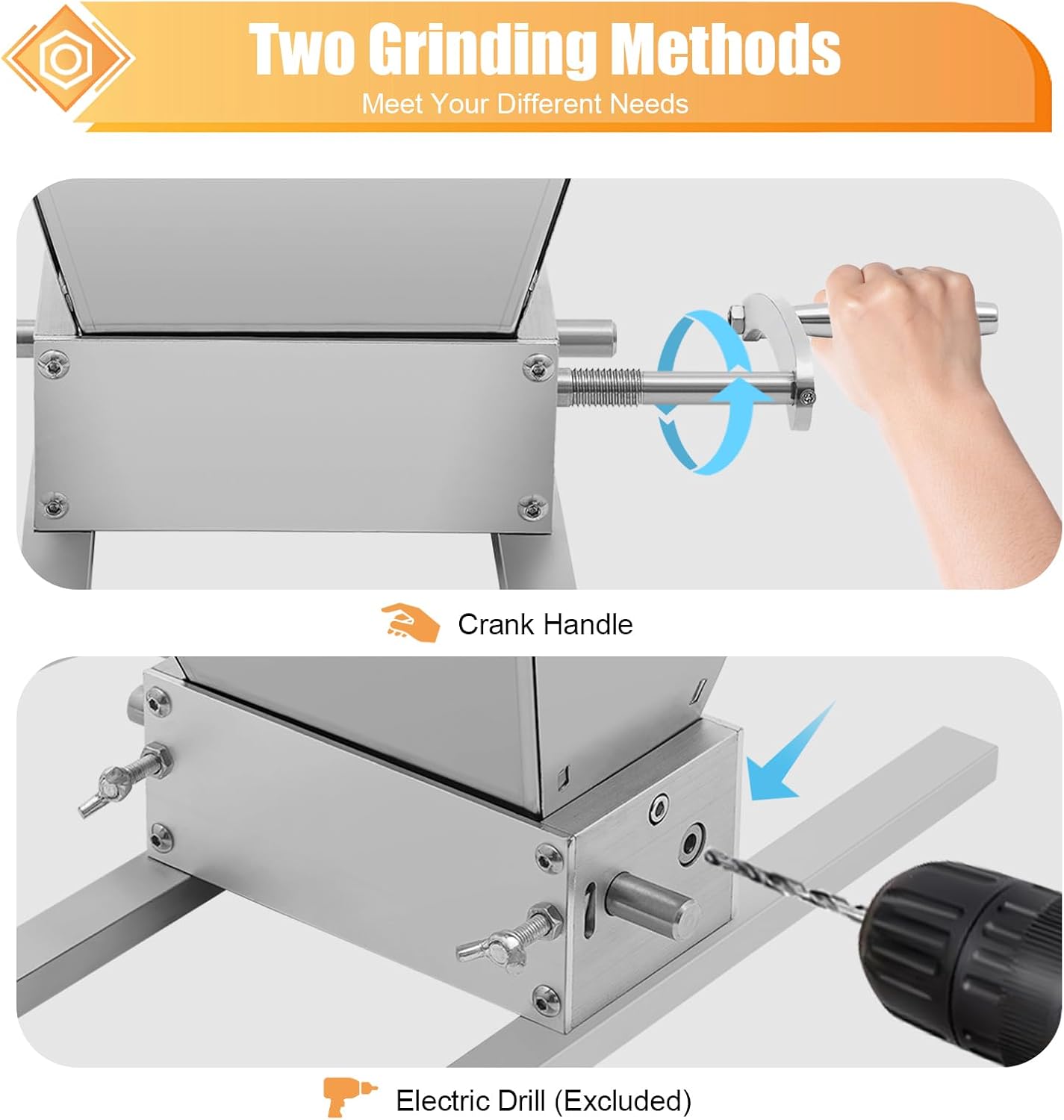 Two Grinding Methods
Meet Your Different Needs

Crank Handle

Electric Drill (Excluded)