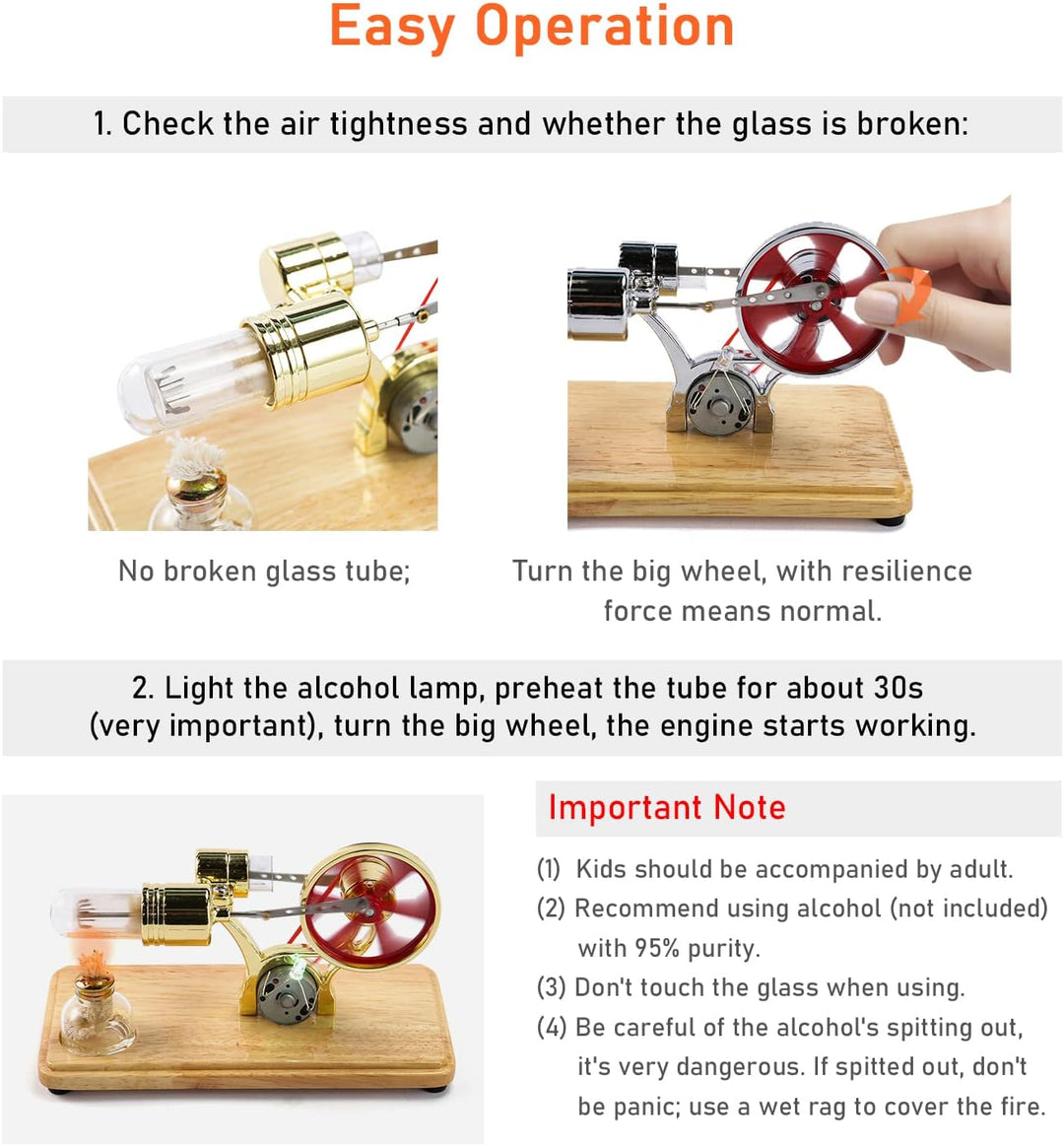 Easy Operation

1. Check the air tightness and whether the glass is broken:

No broken glass tube;

Turn the big wheel, with resilience force means normal.

2. Light the alcohol lamp, preheat the tube for about 30s (very important), turn the big wheel, the engine starts working.

Important Note

(1) Kids should be accompanied by adult.
(2) Recommend using alcohol (not included) with 95% purity.
(3) Don't touch the glass when using.
(4) Be careful of the alcohol's spitting out, it's very dangerous. If spitted out, don't be panic; use a wet rag to cover the fire.