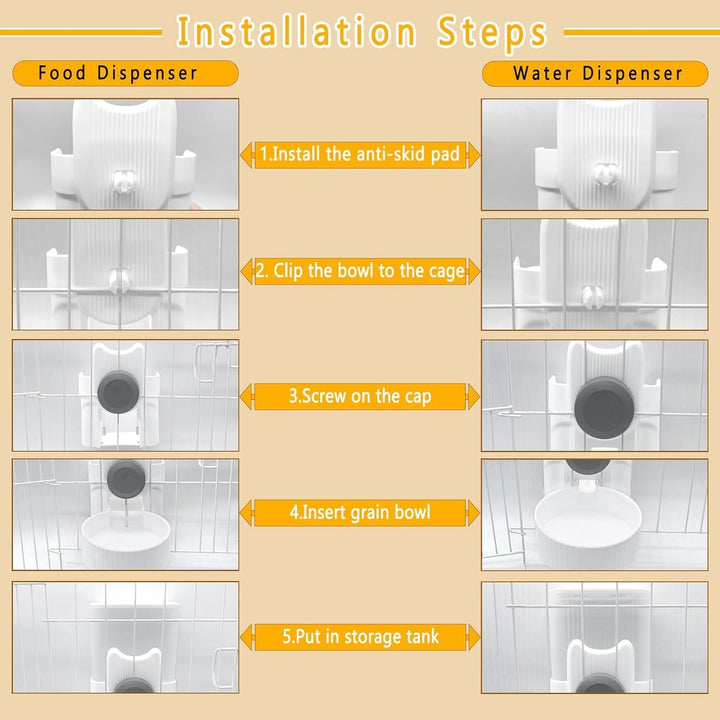 Installation Steps

Food Dispenser

Water Dispenser

1.Install the anti-skid pad

2. Clip the bowl to the cage

3.Screw on the cap

4.Insert grain bowl

5.Put in storage tank