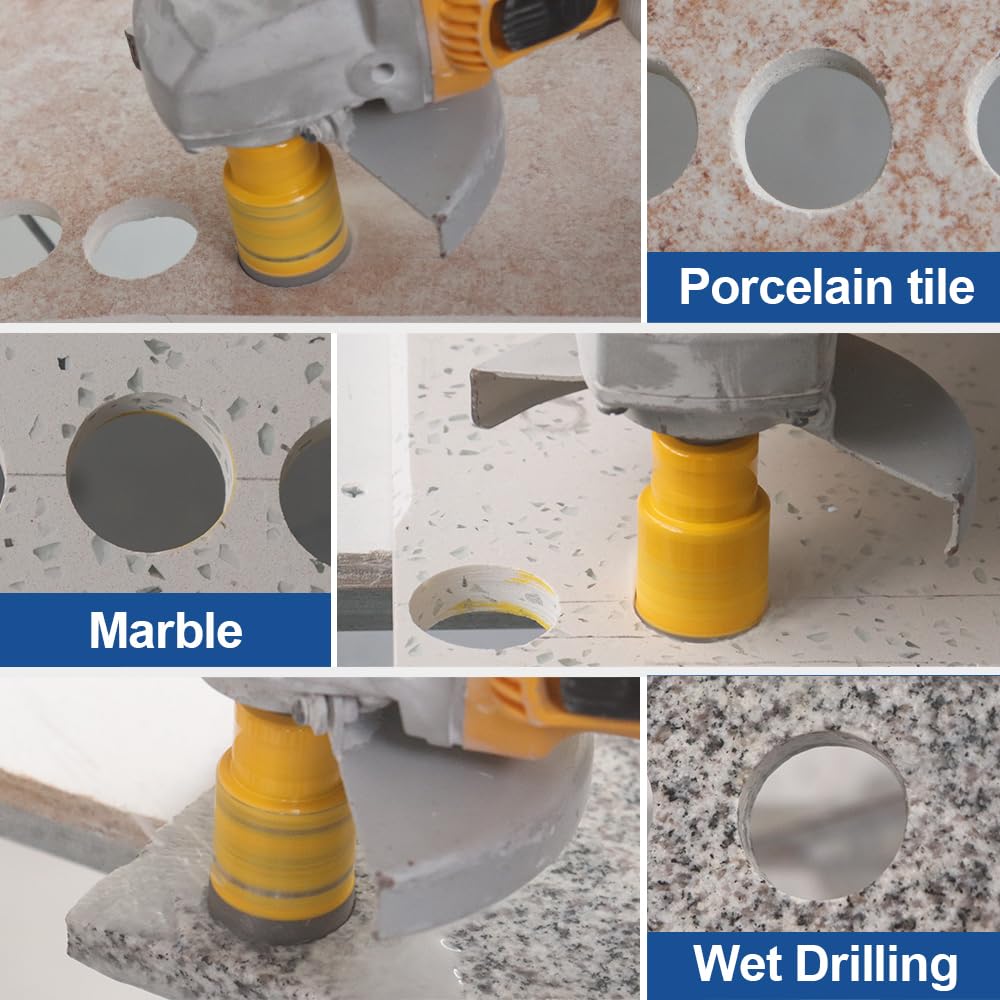 Porcelain tile

Marble

Wet Drilling