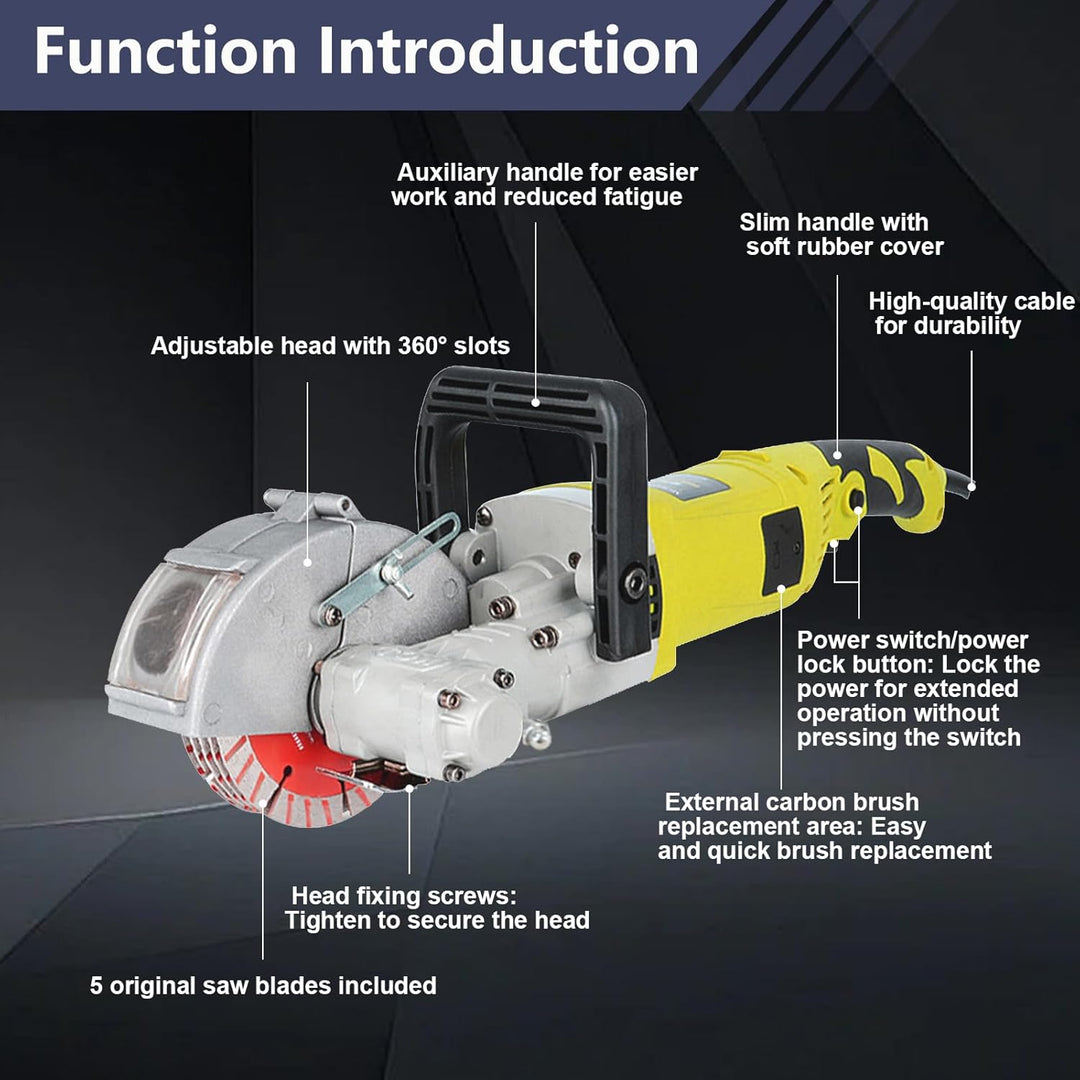 Function Introduction

Auxiliary handle for easier work and reduced fatigue

Slim handle with soft rubber cover

High-quality cable for durability

Adjustable head with 360° slots

Power switch/power lock button: Lock the power for extended operation without pressing the switch

External carbon brush replacement area: Easy and quick brush replacement

Head fixing screws: Tighten to secure the head

5 original saw blades included