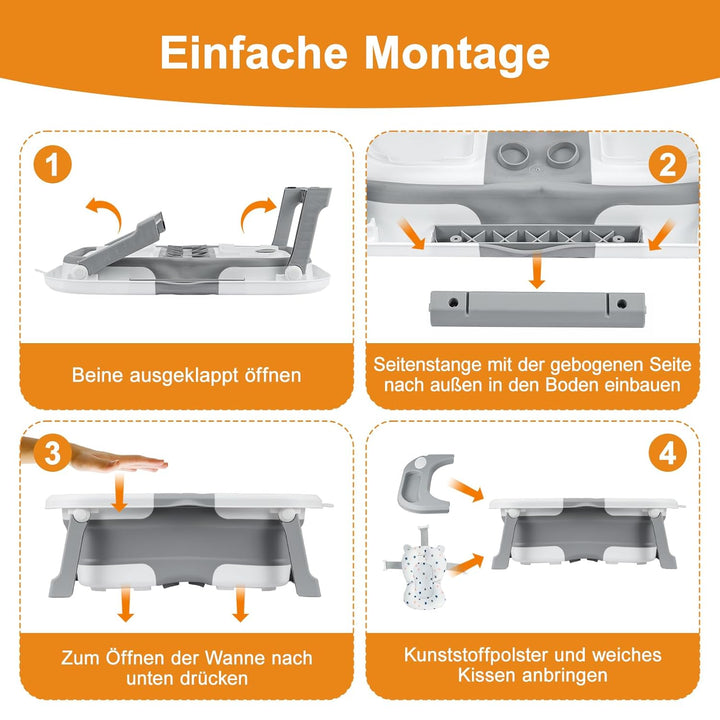 Einfache Montage

1

Beine ausgeklappt öffnen

2

Seitenstange mit der gebogenen Seite nach außen in den Boden einbauen

3

Zum Öffnen der Wanne nach unten drücken

4

Kunststoffpolster und weiches Kissen anbringen