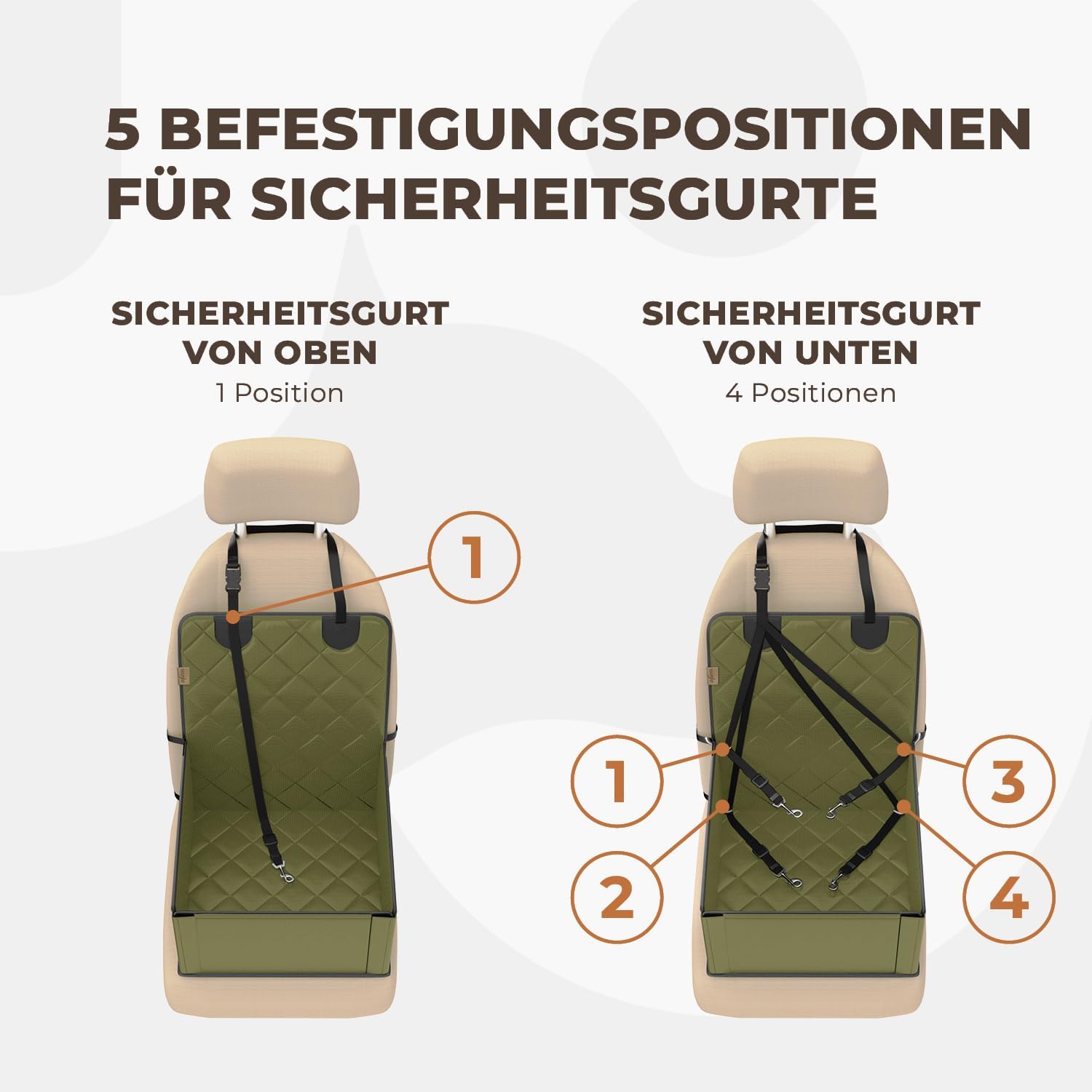 5 BEFESTIGUNGSPOSITIONEN FÜR SICHERHEITSGURTE

SICHERHEITSGURT VON OBEN
1 Position

1

SICHERHEITSGURT VON UNTEN
4 Positionen

1

2

3

4