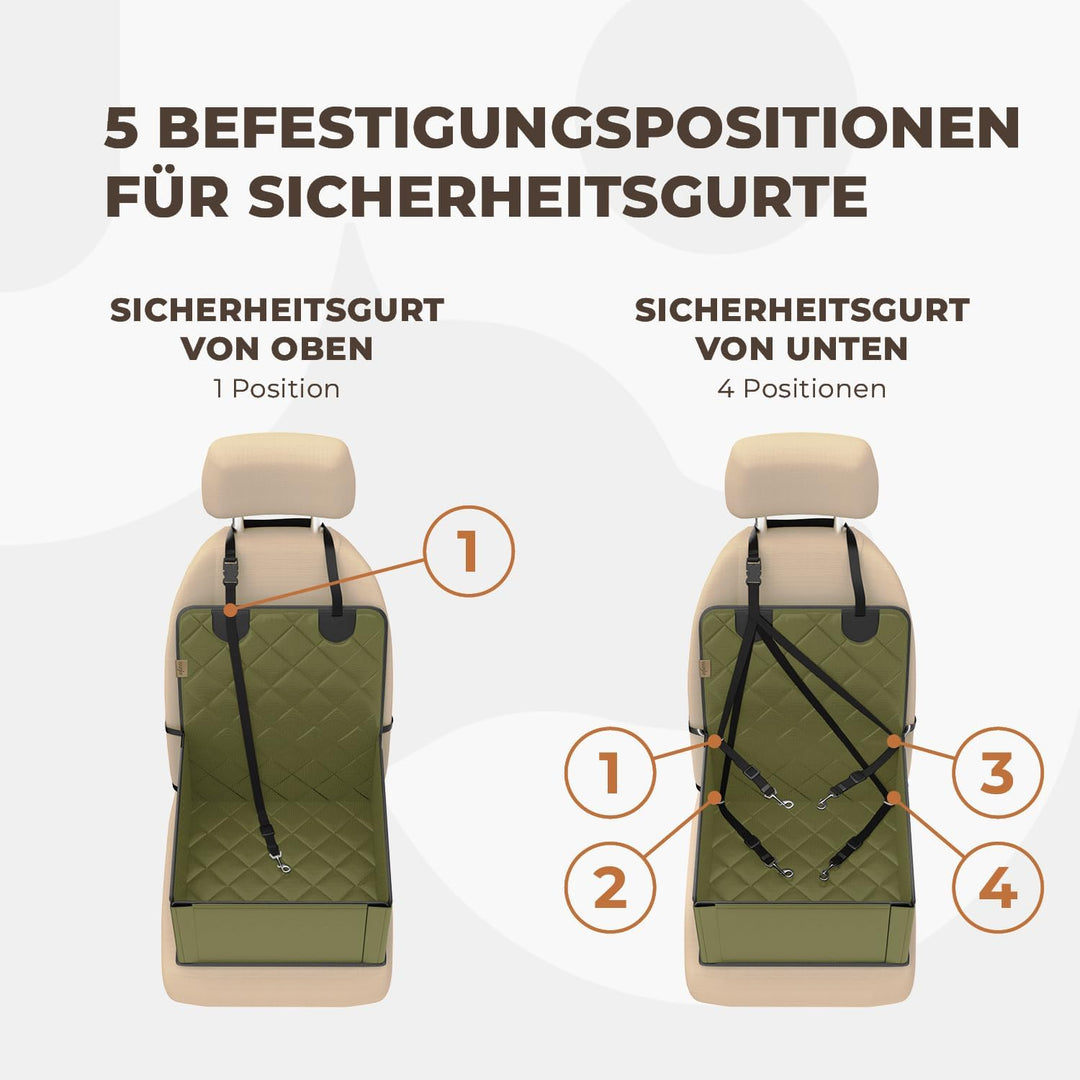 5 BEFESTIGUNGSPOSITIONEN FÜR SICHERHEITSGURTE

SICHERHEITSGURT VON OBEN
1 Position

1

SICHERHEITSGURT VON UNTEN
4 Positionen

1

2

3

4