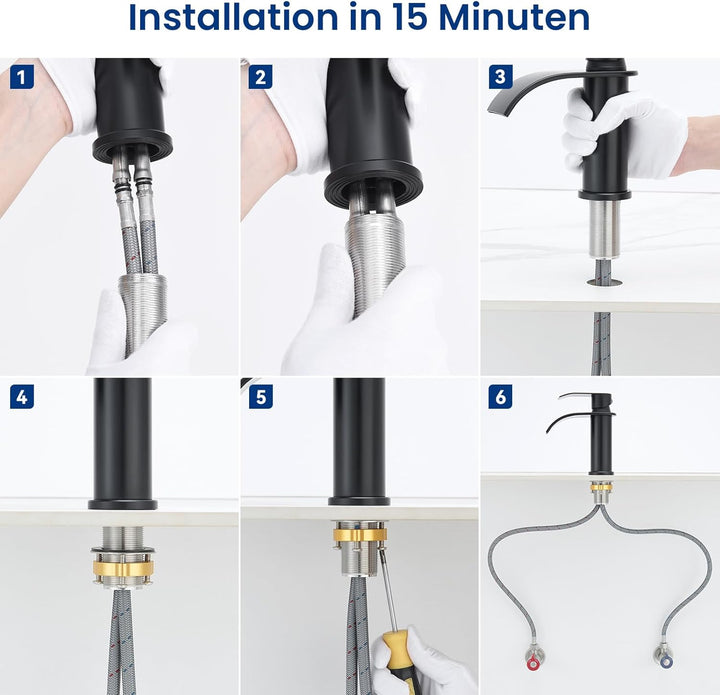 Installation in 15 Minuten

1

2

3

4

5

6