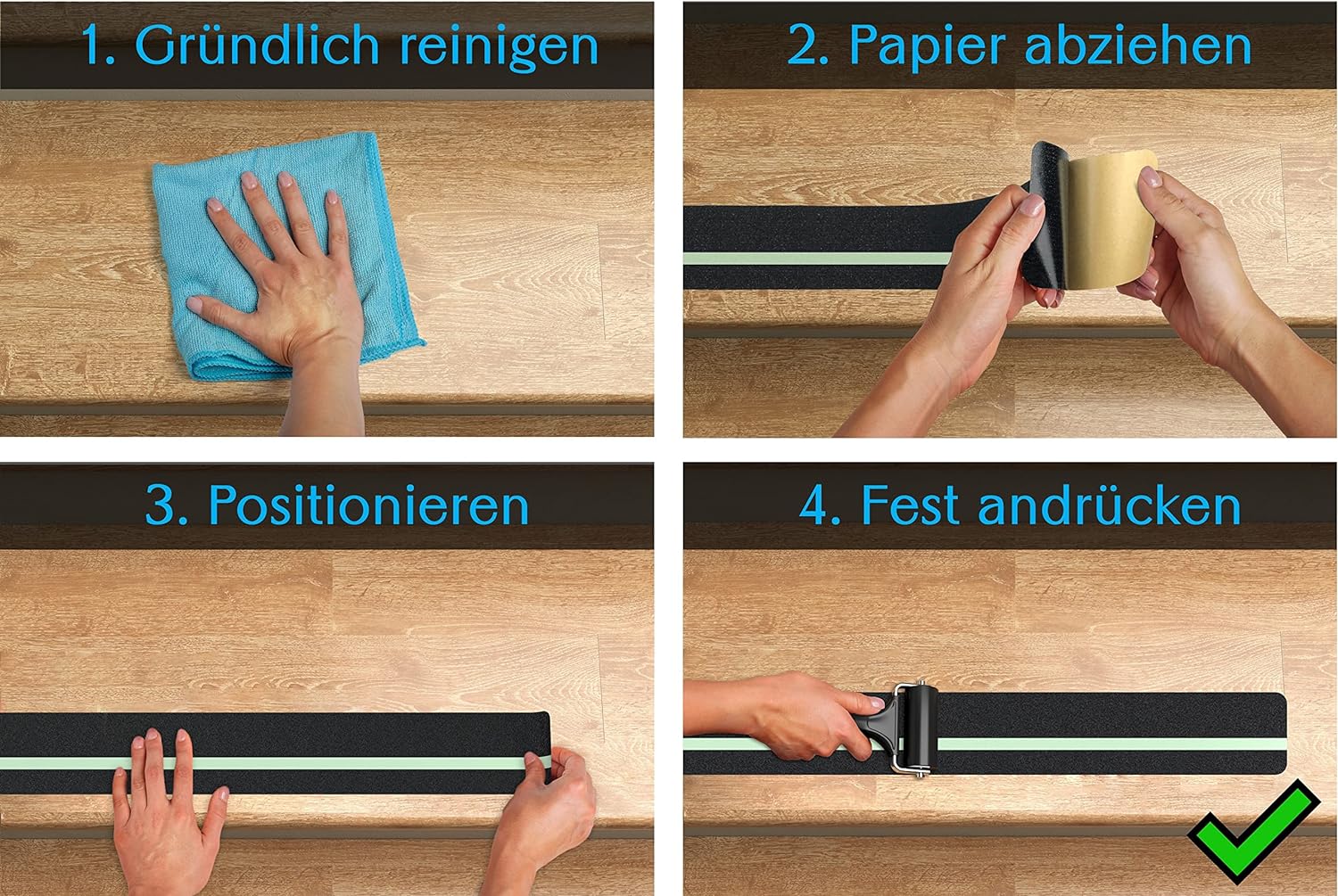 1. Gründlich reinigen

2. Papier abziehen

3. Positionieren

4. Fest andrücken