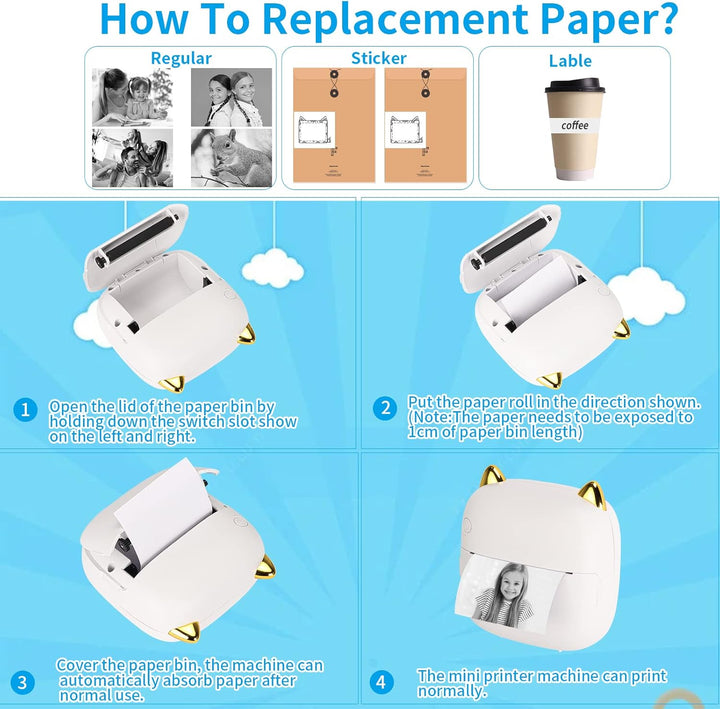 How To Replacement Paper?

Regular

Sticker

Lable

coffee

1 Open the lid of the paper bin by holding down the switch slot show on the left and right.

2 Put the paper roll in the direction shown. (Note:The paper needs to be exposed to 1cm of paper bin length)

3 Cover the paper bin, the machine can automatically absorb paper after normal use.

4 The mini printer machine can print normally.