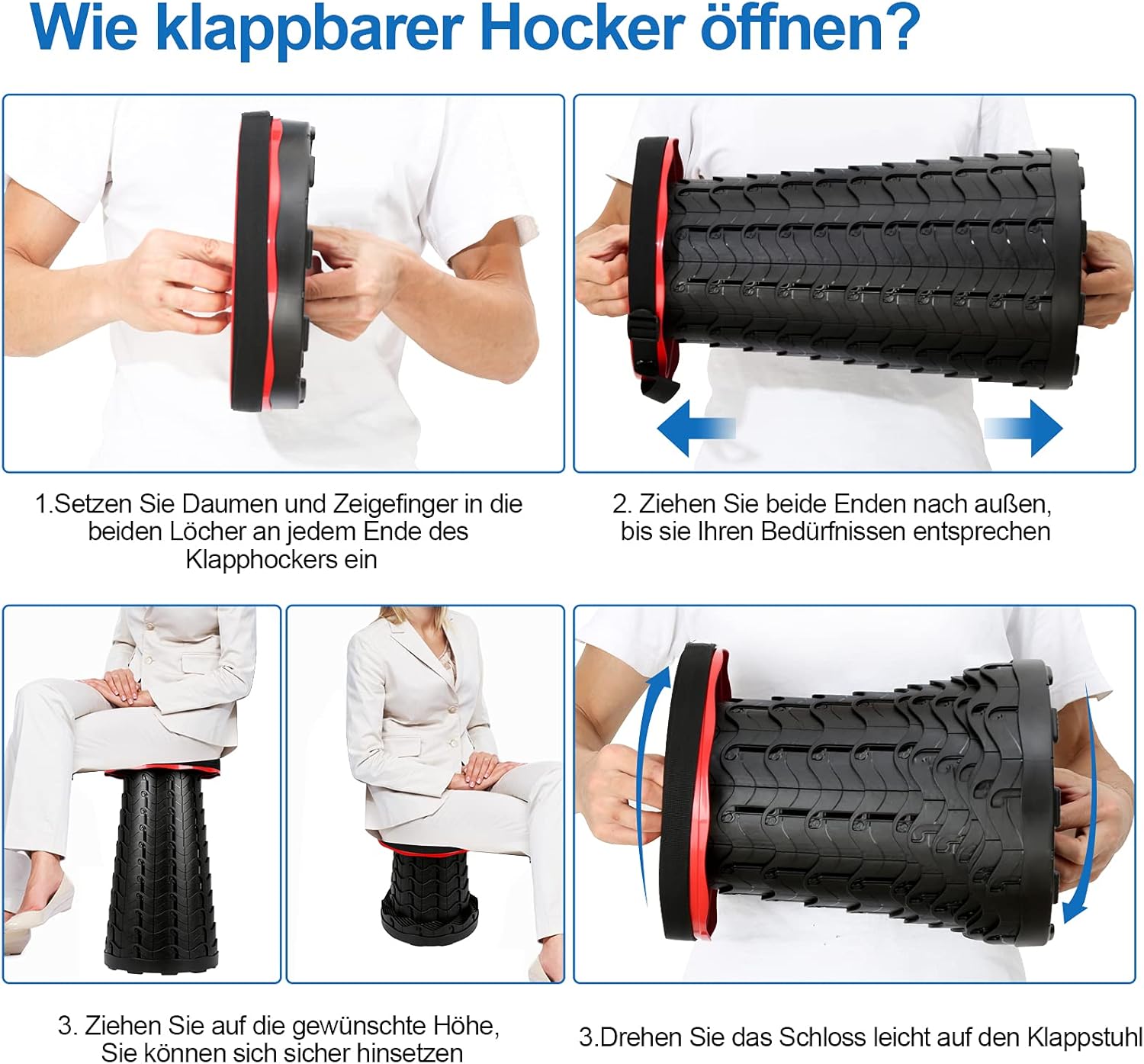 Wie klappbarer Hocker öffnen?

1.Setzen Sie Daumen und Zeigefinger in die beiden Löcher an jedem Ende des Klapphockers ein

2. Ziehen Sie beide Enden nach außen, bis sie Ihren Bedürfnissen entsprechen

3. Ziehen Sie auf die gewünschte Höhe, Sie können sich sicher hinsetzen

3.Drehen Sie das Schloss leicht auf den Klappstuhl