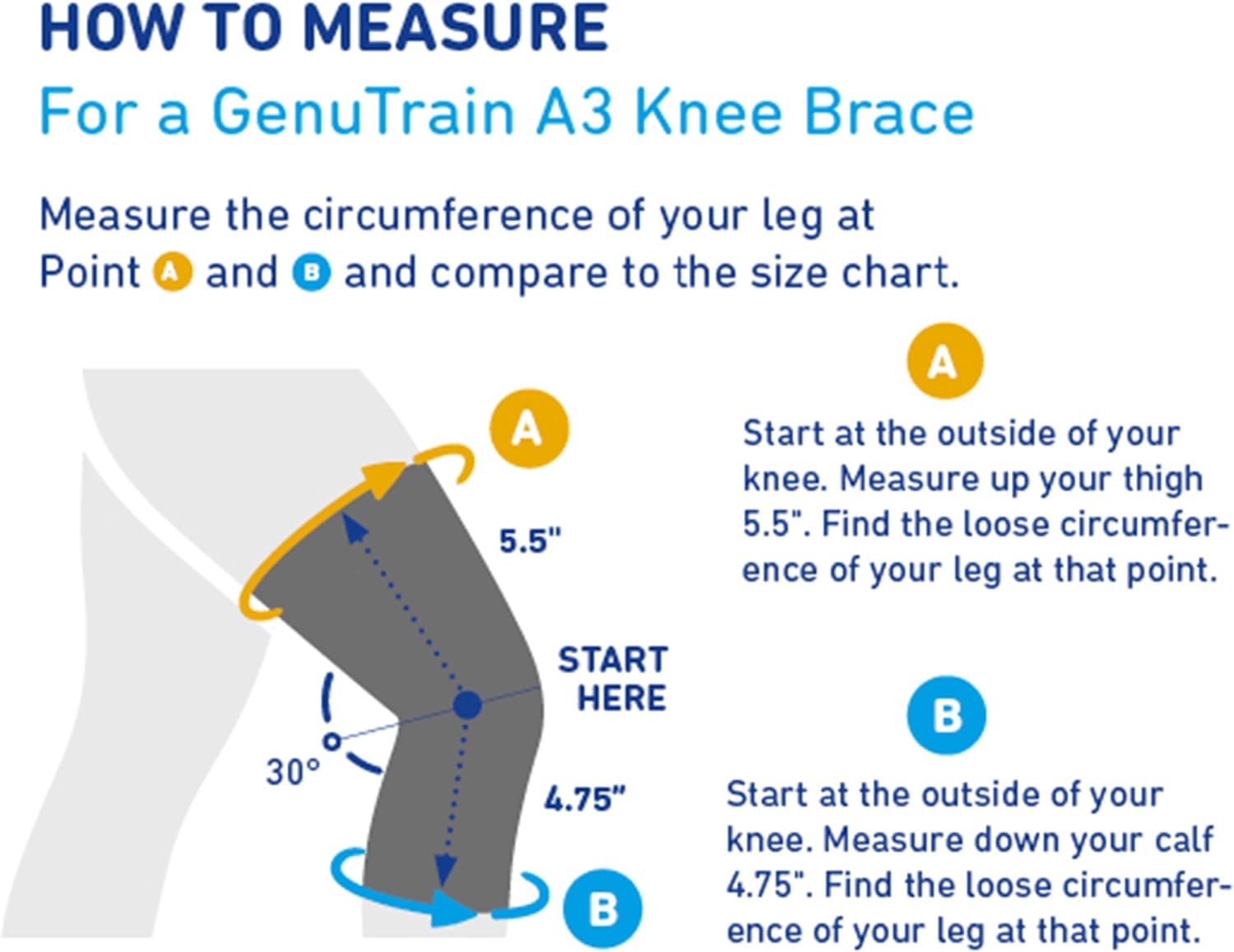 HOW TO MEASURE
For a GenuTrain A3 Knee Brace

Measure the circumference of your leg at Point A and B and compare to the size chart.

A
5.5"
START HERE
30°
4.75"
B

A
Start at the outside of your knee. Measure up your thigh 5.5". Find the loose circumference of your leg at that point.

B
Start at the outside of your knee. Measure down your calf 4.75". Find the loose circumference of your leg at that point.