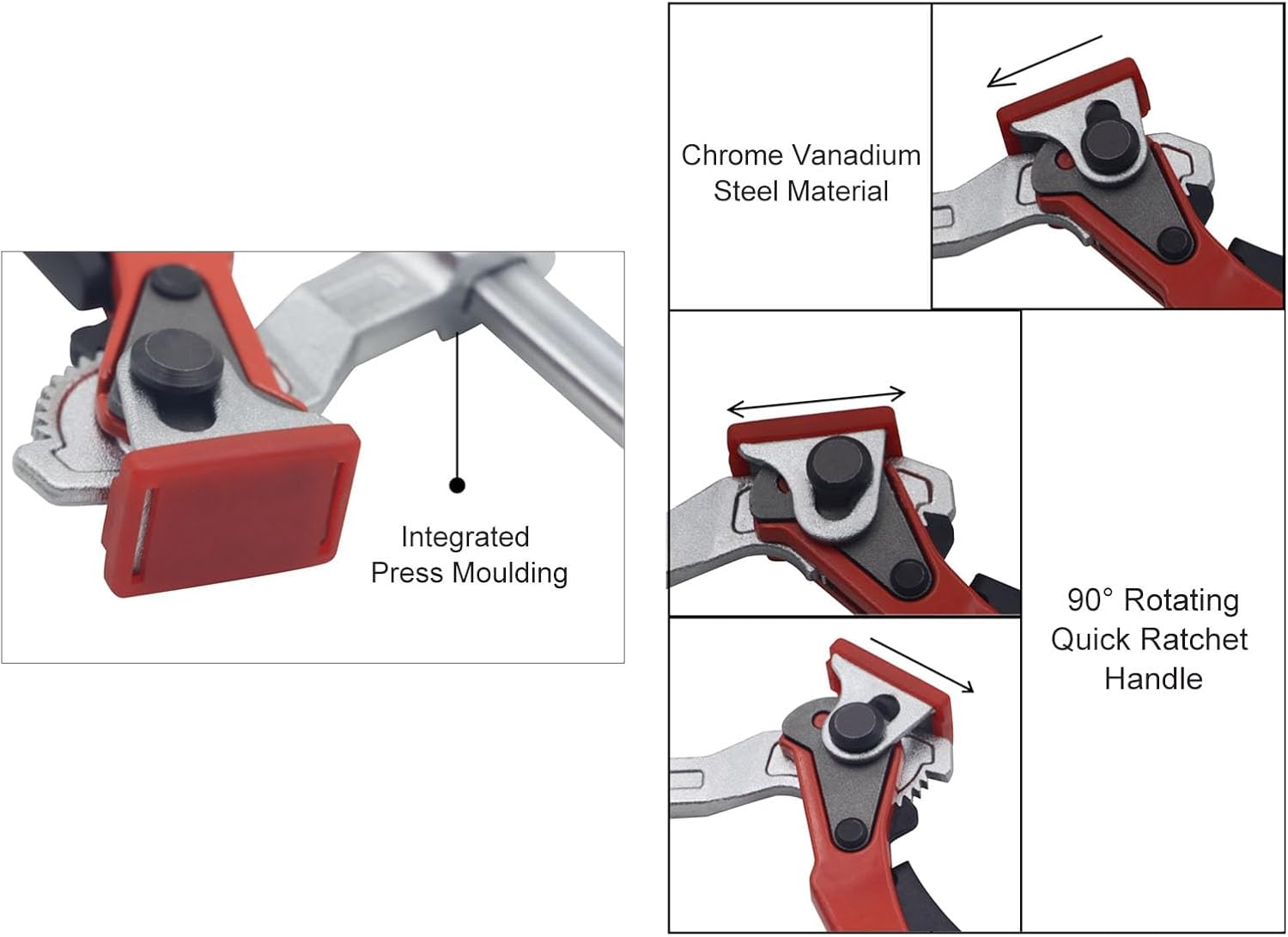 Integrated Press Moulding

Chrome Vanadium Steel Material

90° Rotating Quick Ratchet Handle