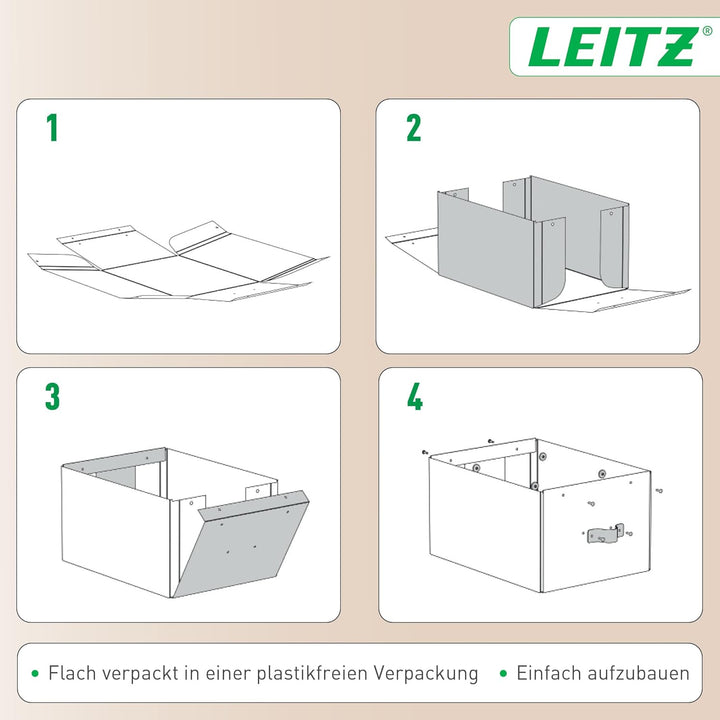 LEITZ®

1

2

3

4

• Flach verpackt in einer plastikfreien Verpackung • Einfach aufzubauen