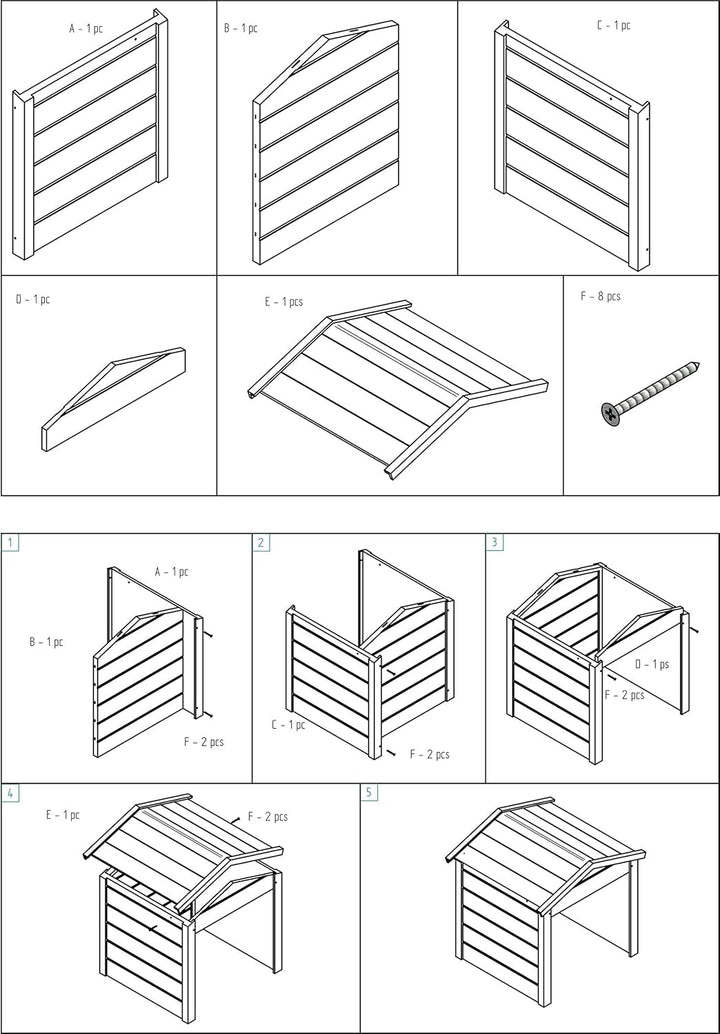 A - 1 pc

B - 1 pc

C - 1 pc

D - 1 pc

E - 1 pcs

F - 8 pcs

1

A - 1 pc

B - 1 pc

F - 2 pcs

2

C - 1 pc

F - 2 pcs

3

D - 1 ps

F - 2 pcs

4

E - 1 pc

F - 2 pcs

5