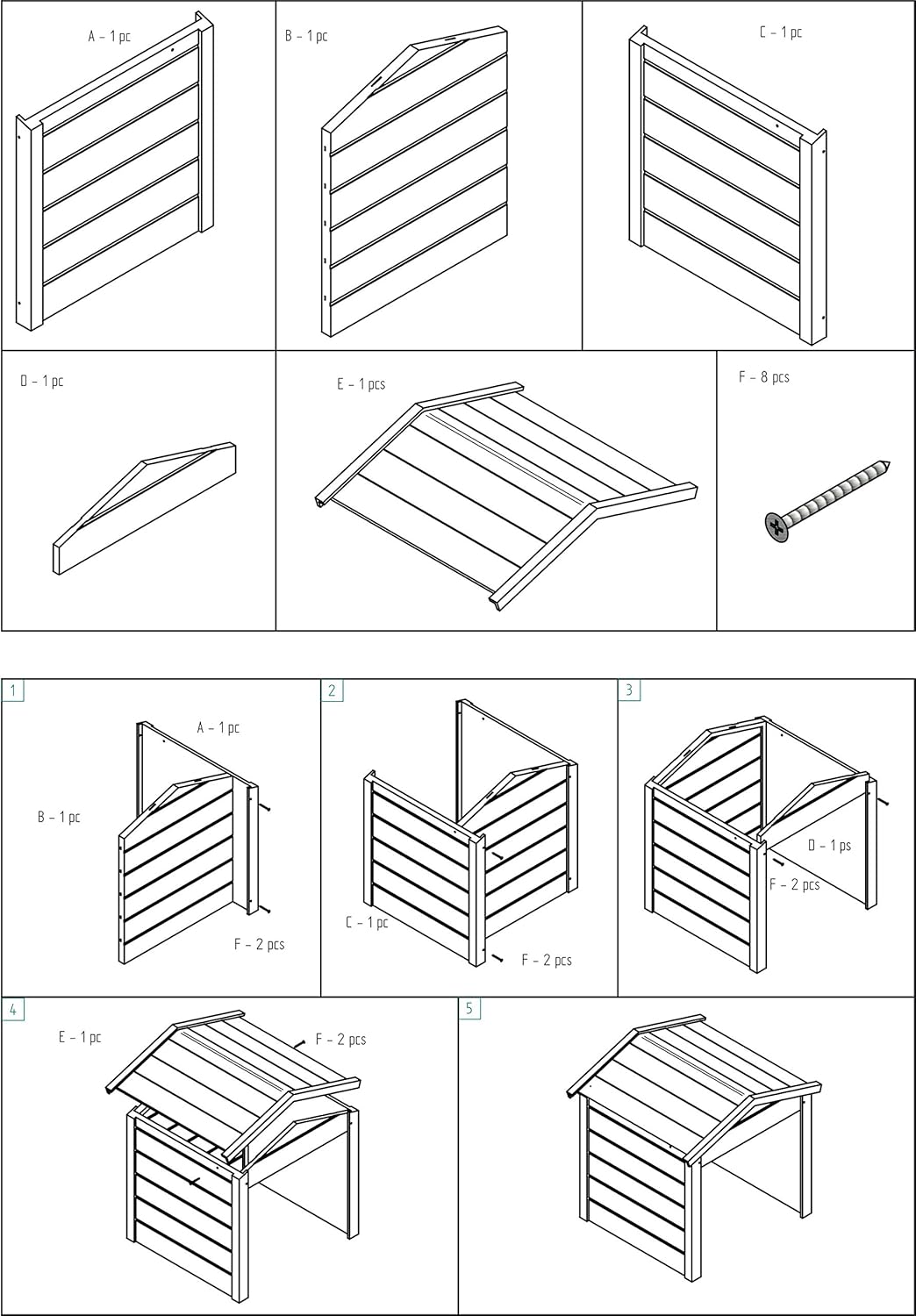 A – 1 pc

B – 1 pc

C – 1 pc

D – 1 pc

E – 1 pcs

F – 8 pcs

1

A – 1 pc

B – 1 pc

F – 2 pcs

2

C – 1 pc

F – 2 pcs

3

D – 1 ps

F – 2 pcs

4

E – 1 pc

F – 2 pcs

5