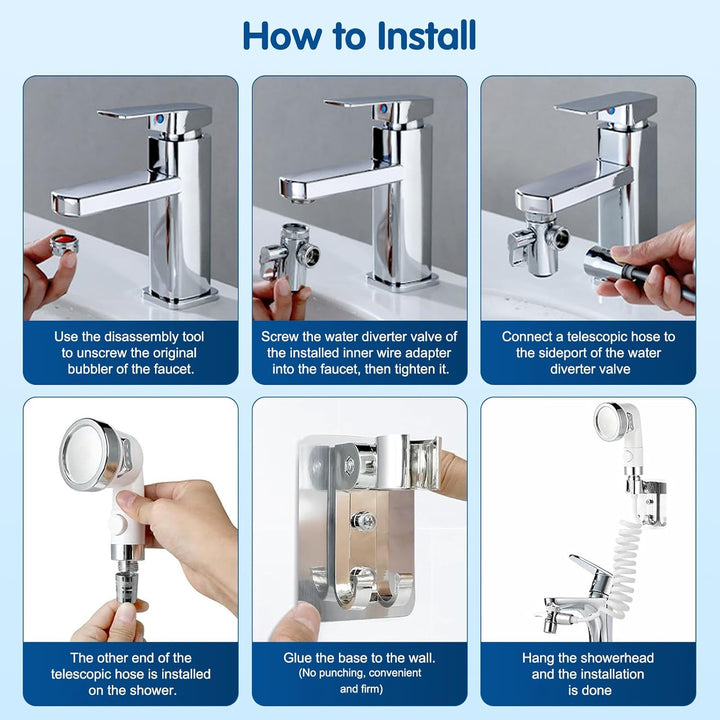 How to Install

Use the disassembly tool to unscrew the original bubbler of the faucet.

Screw the water diverter valve of the installed inner wire adapter into the faucet, then tighten it.

Connect a telescopic hose to the sideport of the water diverter valve

The other end of the telescopic hose is installed on the shower.

Glue the base to the wall.
(No punching, convenient and firm)

Hang the showerhead and the installation is done