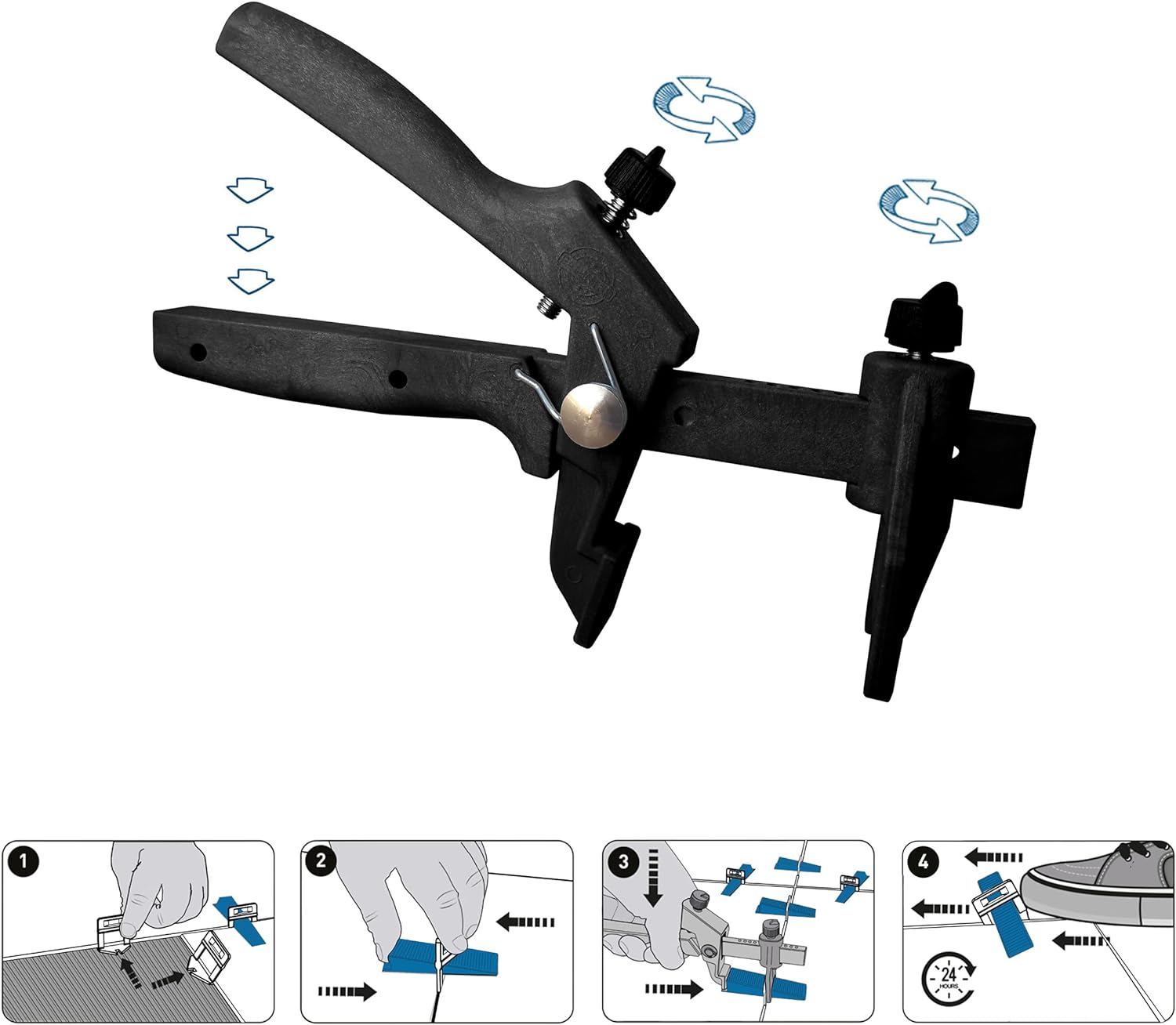 1

2

3

4

24 HOURS