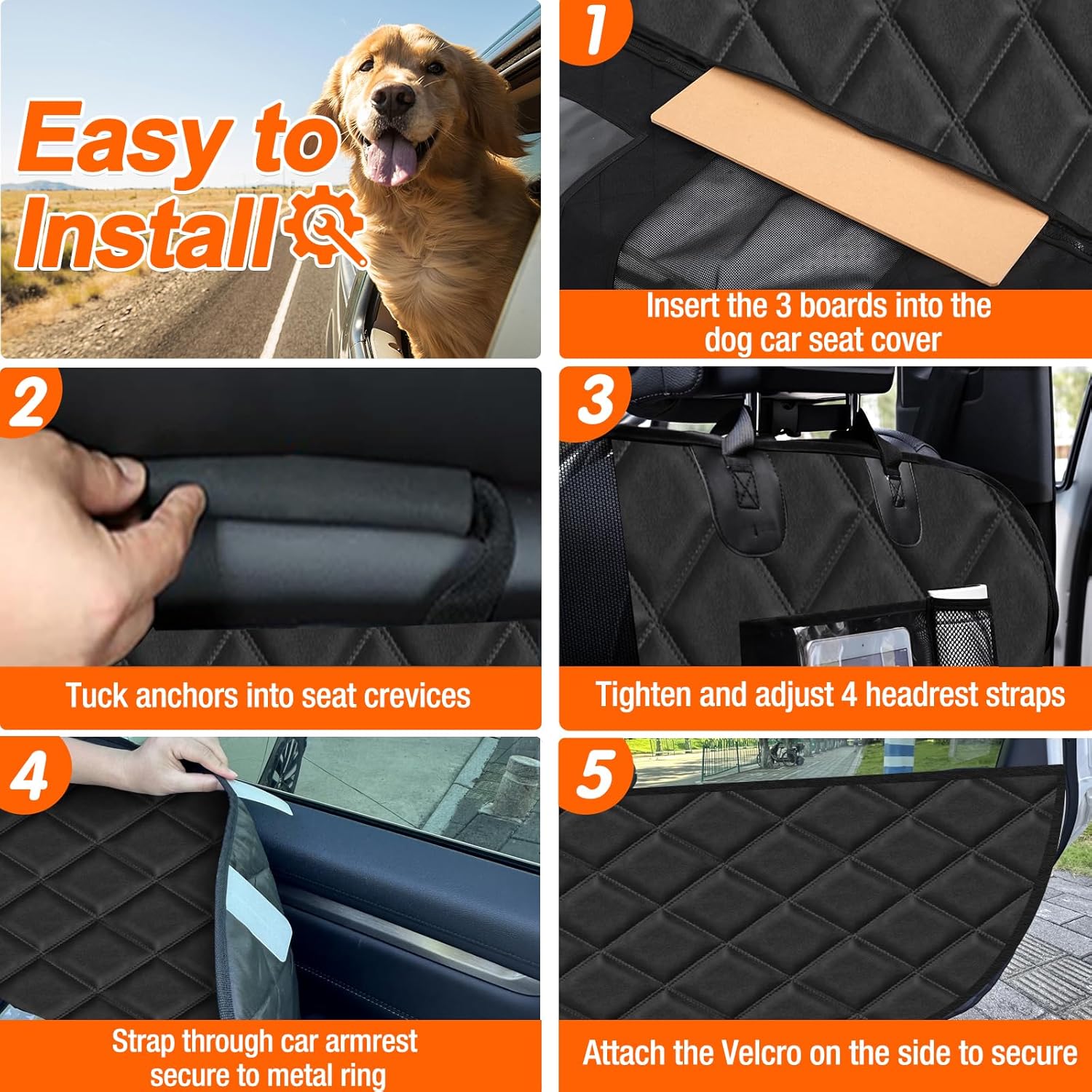 Easy to Install

1

Insert the 3 boards into the dog car seat cover

2

Tuck anchors into seat crevices

3

Tighten and adjust 4 headrest straps

4

Strap through car armrest secure to metal ring

5

Attach the Velcro on the side to secure