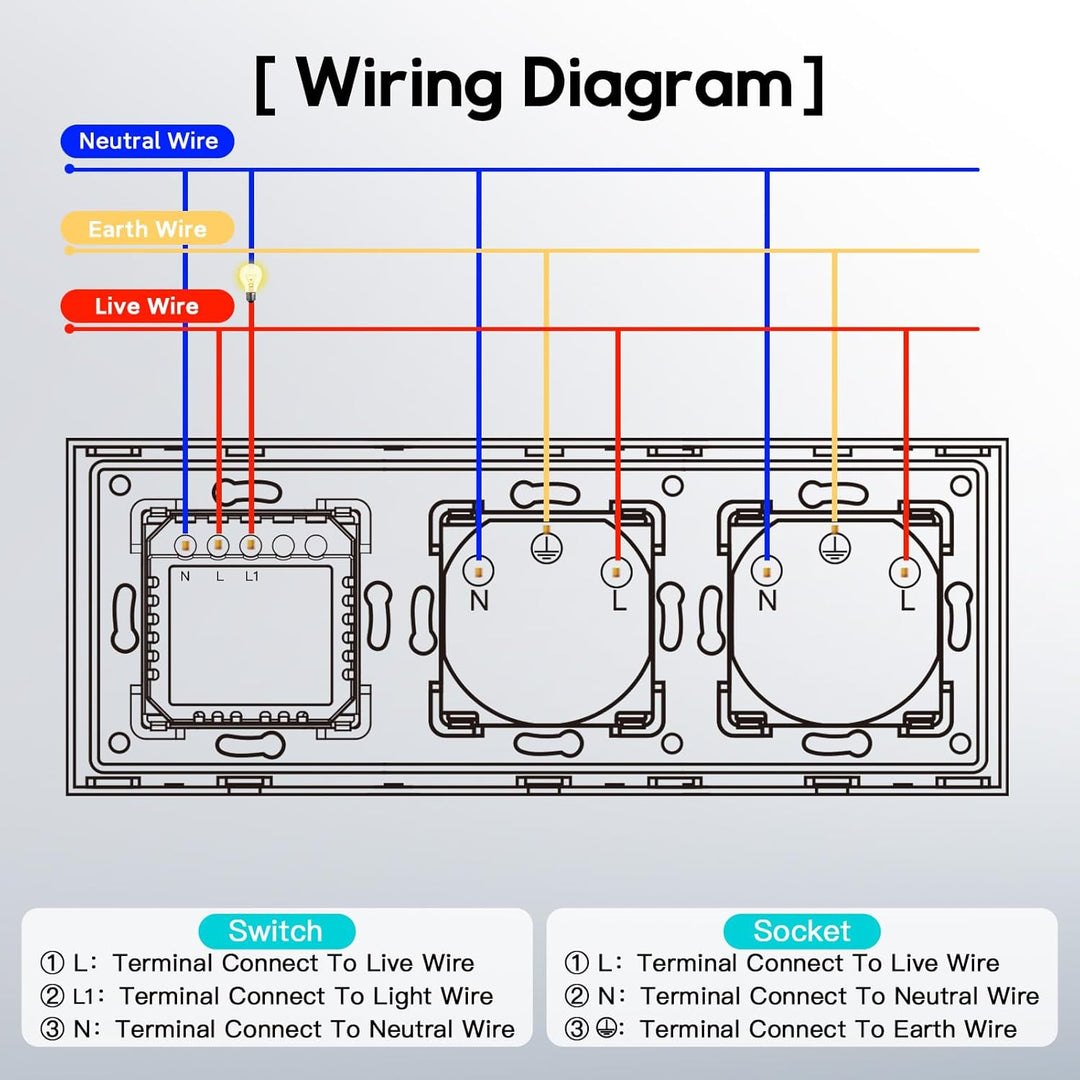 [ Wiring Diagram ]

Neutral Wire

Earth Wire

Live Wire

N L L1

N L

N L

Switch
① L: Terminal Connect To Live Wire
② L1: Terminal Connect To Light Wire
③ N: Terminal Connect To Neutral Wire

Socket
① L: Terminal Connect To Live Wire
② N: Terminal Connect To Neutral Wire
③ ⏚: Terminal Connect To Earth Wire