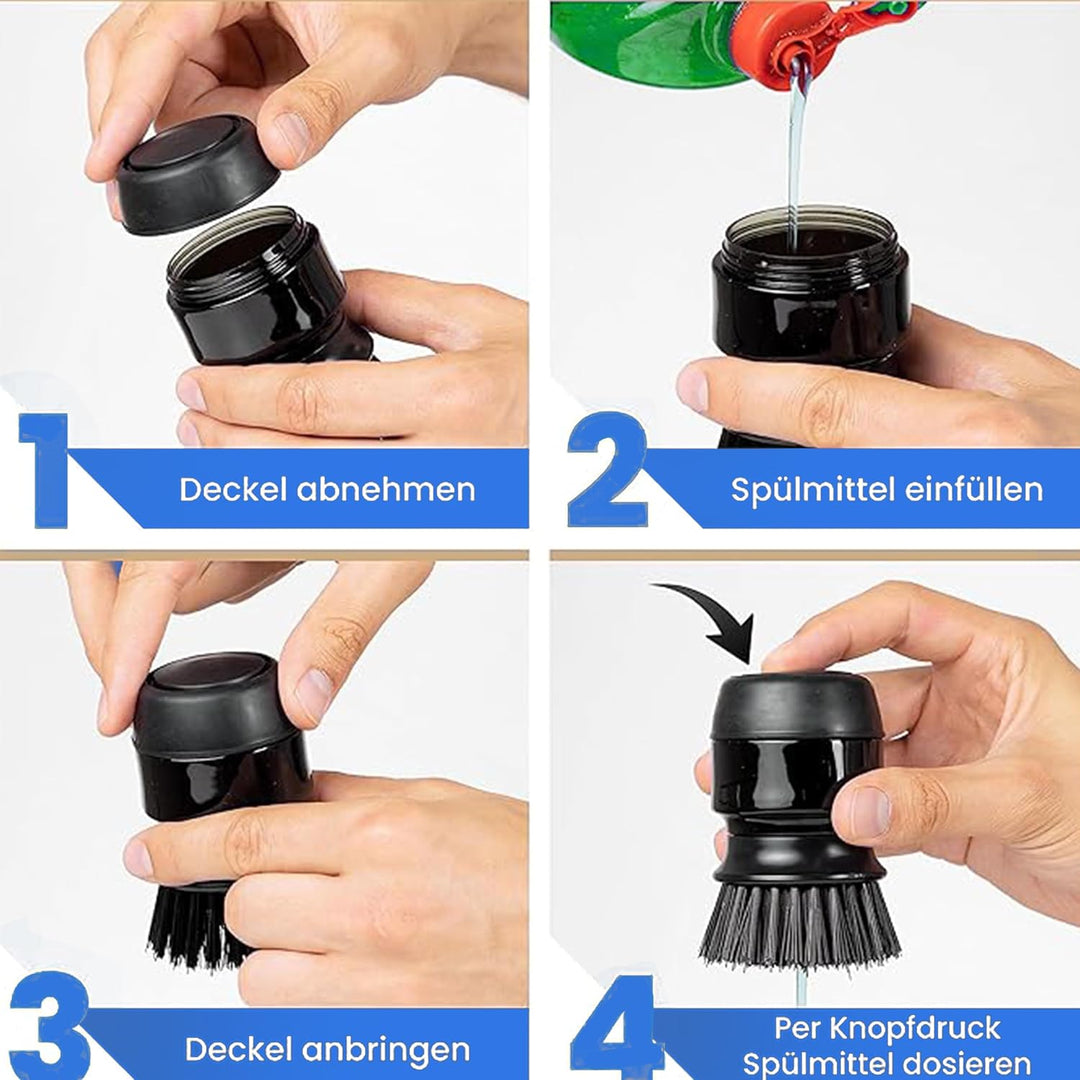 1 Deckel abnehmen

2 Spülmittel einfüllen

3 Deckel anbringen

4 Per Knopfdruck Spülmittel dosieren