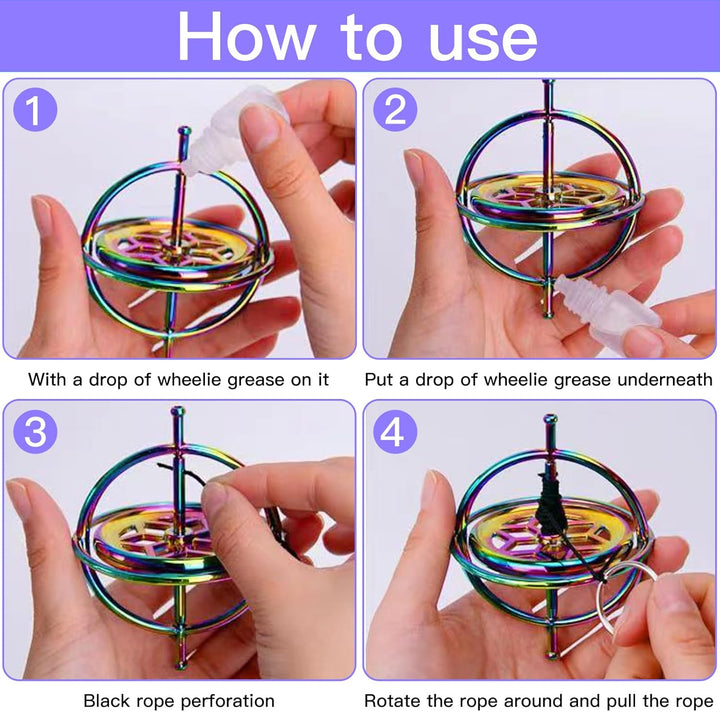 How to use

1

With a drop of wheelie grease on it

2

Put a drop of wheelie grease underneath

3

Black rope perforation

4

Rotate the rope around and pull the rope