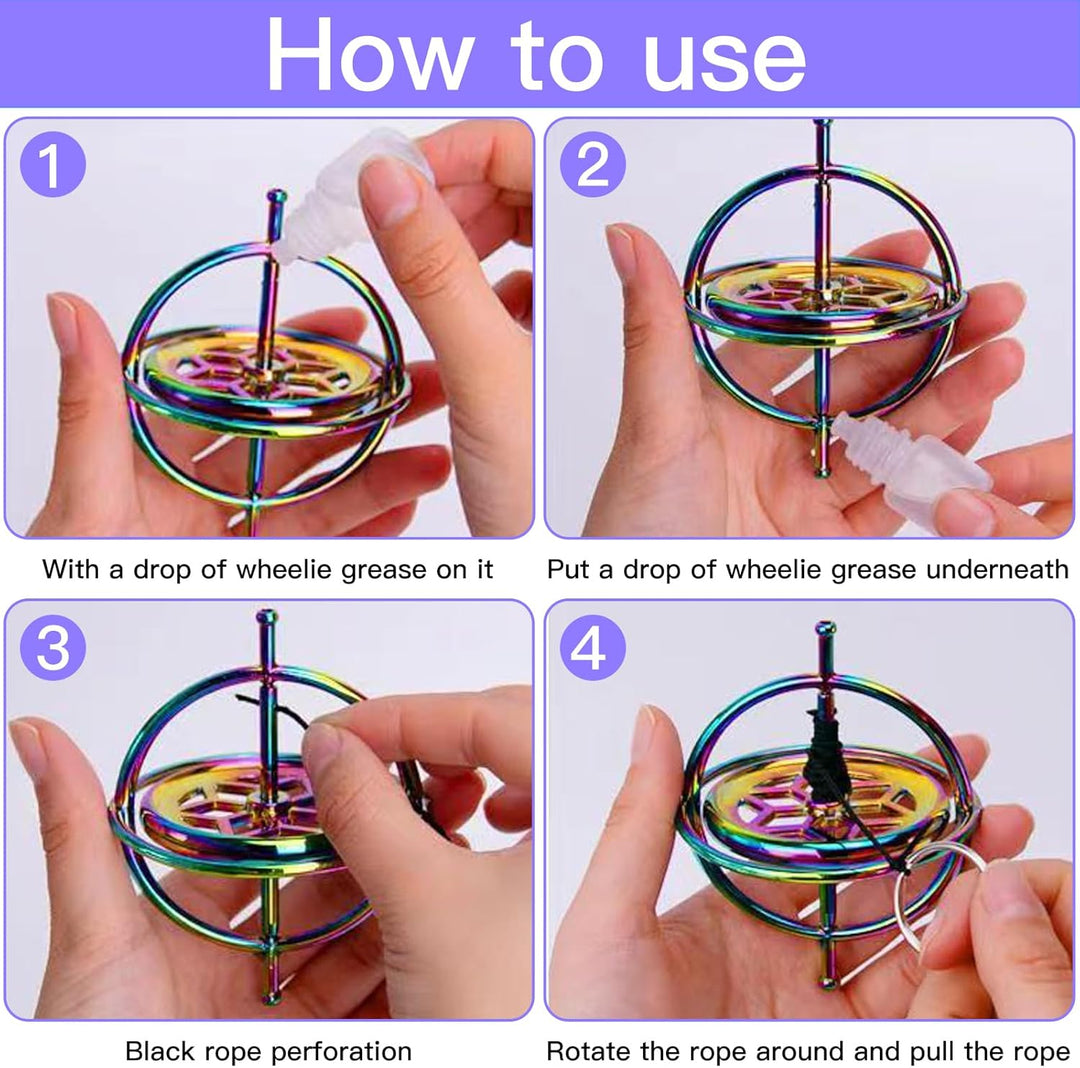 How to use

1

With a drop of wheelie grease on it

2

Put a drop of wheelie grease underneath

3

Black rope perforation

4

Rotate the rope around and pull the rope