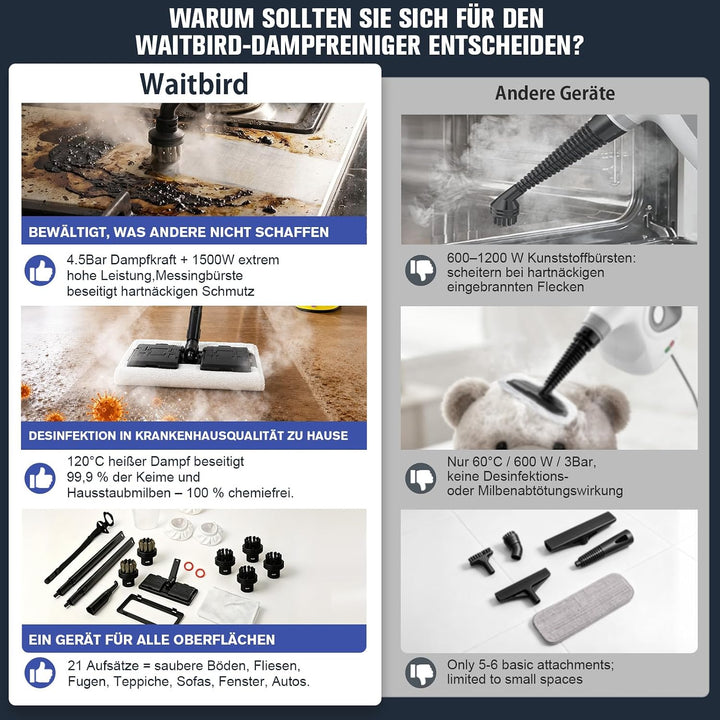 WARUM SOLLTEN SIE SICH FÜR DEN WAITBIRD-DAMPFREINIGER ENTSCHEIDEN?

Waitbird

BEWÄLTIGT, WAS ANDERE NICHT SCHAFFEN

4.5Bar Dampfkraft + 1500W extrem hohe Leistung,Messingbürste beseitigt hartnäckigen Schmutz

DESINFEKTION IN KRANKENHAUSQUALITÄT ZU HAUSE

120°C heißer Dampf beseitigt 99,9 % der Keime und Hausstaubmilben – 100 % chemiefrei.

EIN GERÄT FÜR ALLE OBERFLÄCHEN

21 Aufsätze = saubere Böden, Fliesen, Fugen, Teppiche, Sofas, Fenster, Autos.

Andere Geräte

600–1200 W Kunststoffbürsten: scheitern bei hartnäckigen eingebrannten Flecken

Nur 60°C / 600 W / 3Bar, keine Desinfektions- oder Milbenabtötungswirkung

Only 5-6 basic attachments; limited to small spaces