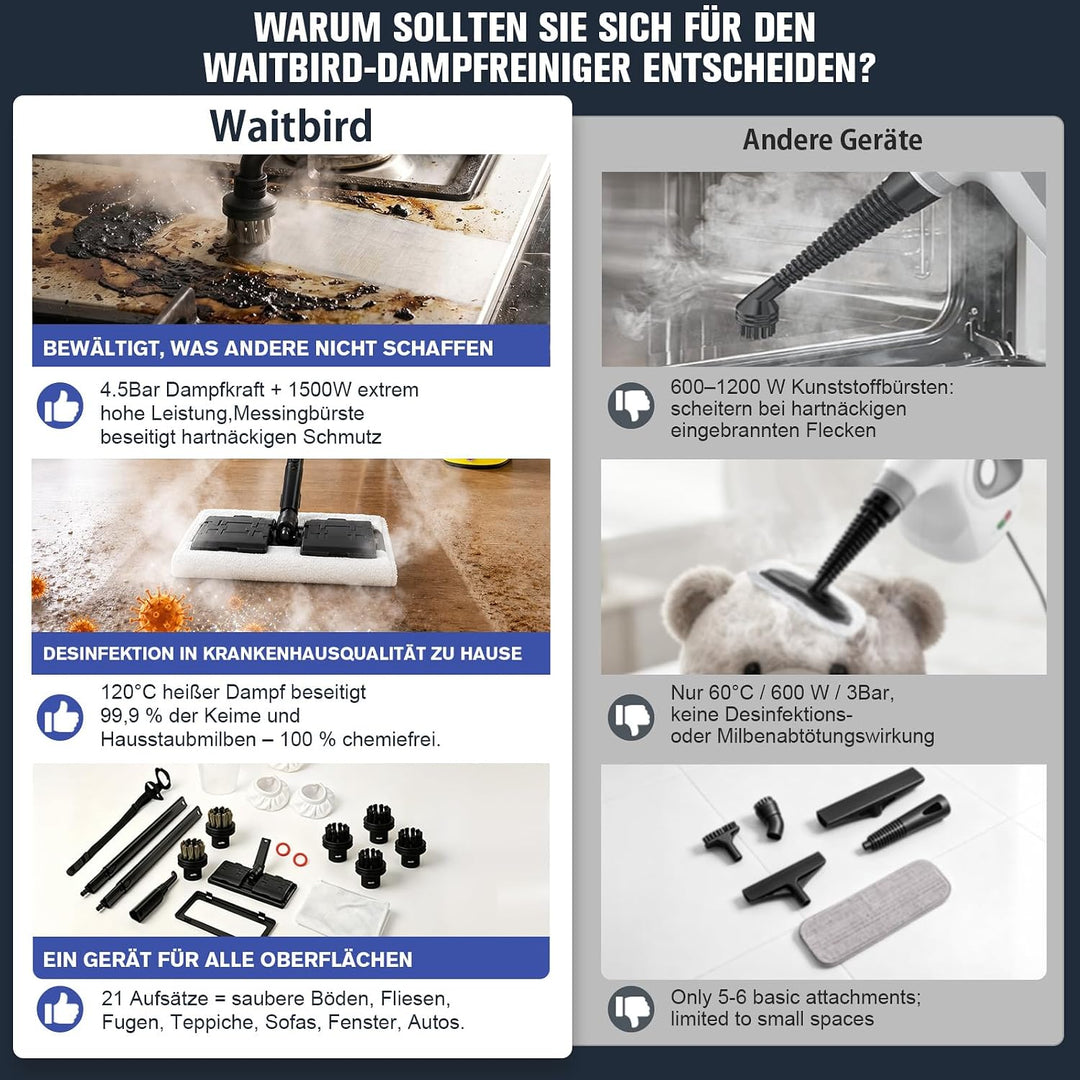 WARUM SOLLTEN SIE SICH FÜR DEN WAITBIRD-DAMPFREINIGER ENTSCHEIDEN?

Waitbird

BEWÄLTIGT, WAS ANDERE NICHT SCHAFFEN

4.5Bar Dampfkraft + 1500W extrem hohe Leistung,Messingbürste beseitigt hartnäckigen Schmutz

DESINFEKTION IN KRANKENHAUSQUALITÄT ZU HAUSE

120°C heißer Dampf beseitigt 99,9 % der Keime und Hausstaubmilben – 100 % chemiefrei.

EIN GERÄT FÜR ALLE OBERFLÄCHEN

21 Aufsätze = saubere Böden, Fliesen, Fugen, Teppiche, Sofas, Fenster, Autos.

Andere Geräte

600–1200 W Kunststoffbürsten: scheitern bei hartnäckigen eingebrannten Flecken

Nur 60°C / 600 W / 3Bar, keine Desinfektions- oder Milbenabtötungswirkung

Only 5-6 basic attachments; limited to small spaces