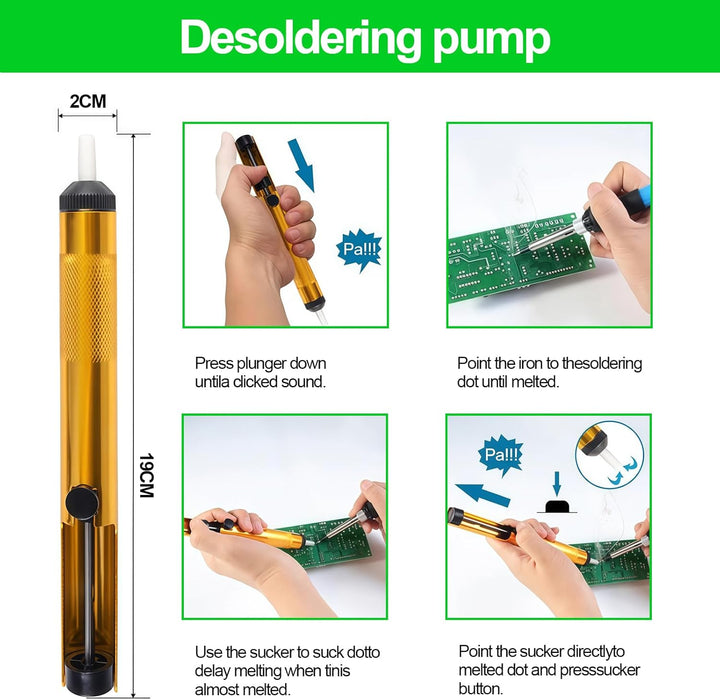 Desoldering pump

2CM

19CM

Pa!!!

Press plunger down untila clicked sound.

Point the iron to thesoldering dot until melted.

Pa!!!

Use the sucker to suck dotto delay melting when tinis almost melted.

Point the sucker directlyto melted dot and presssucker button.