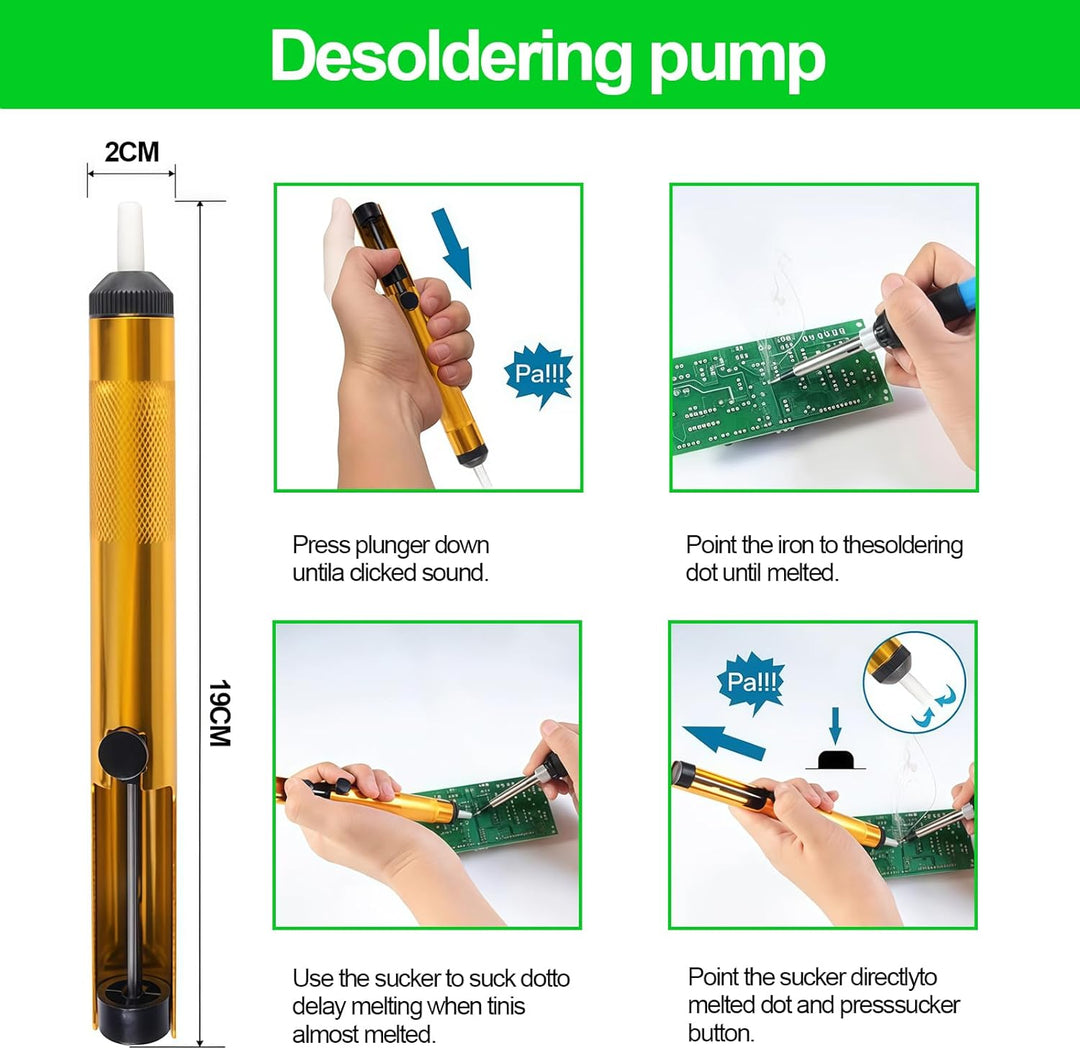 Desoldering pump

2CM

19CM

Pa!!!

Press plunger down untila clicked sound.

Point the iron to thesoldering dot until melted.

Pa!!!

Use the sucker to suck dotto delay melting when tinis almost melted.

Point the sucker directlyto melted dot and presssucker button.