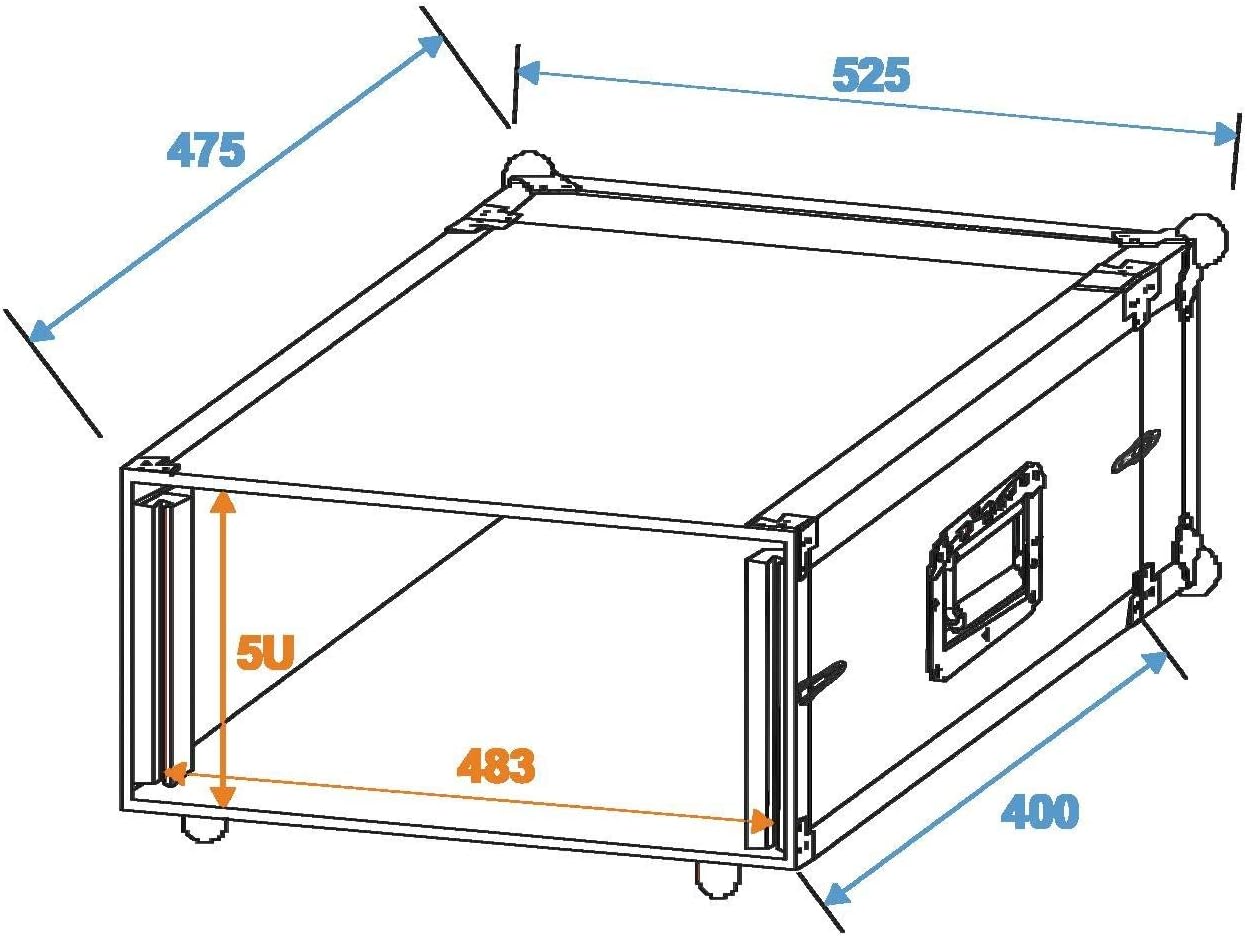 475

525

5U

483

400