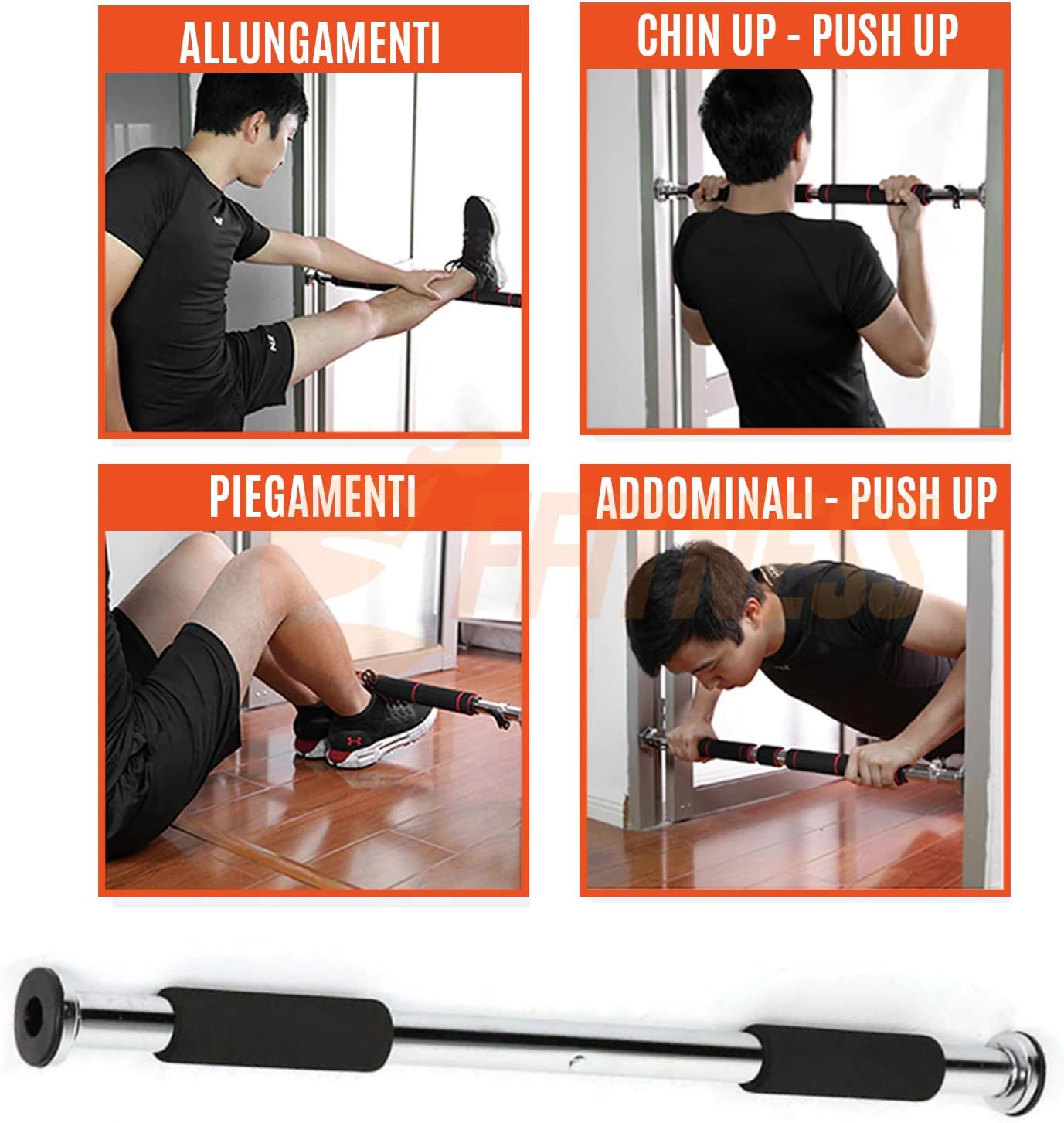 ALLUNGAMENTI

CHIN UP - PUSH UP

PIEGAMENTI

ADDOMINALI - PUSH UP

FITNESS