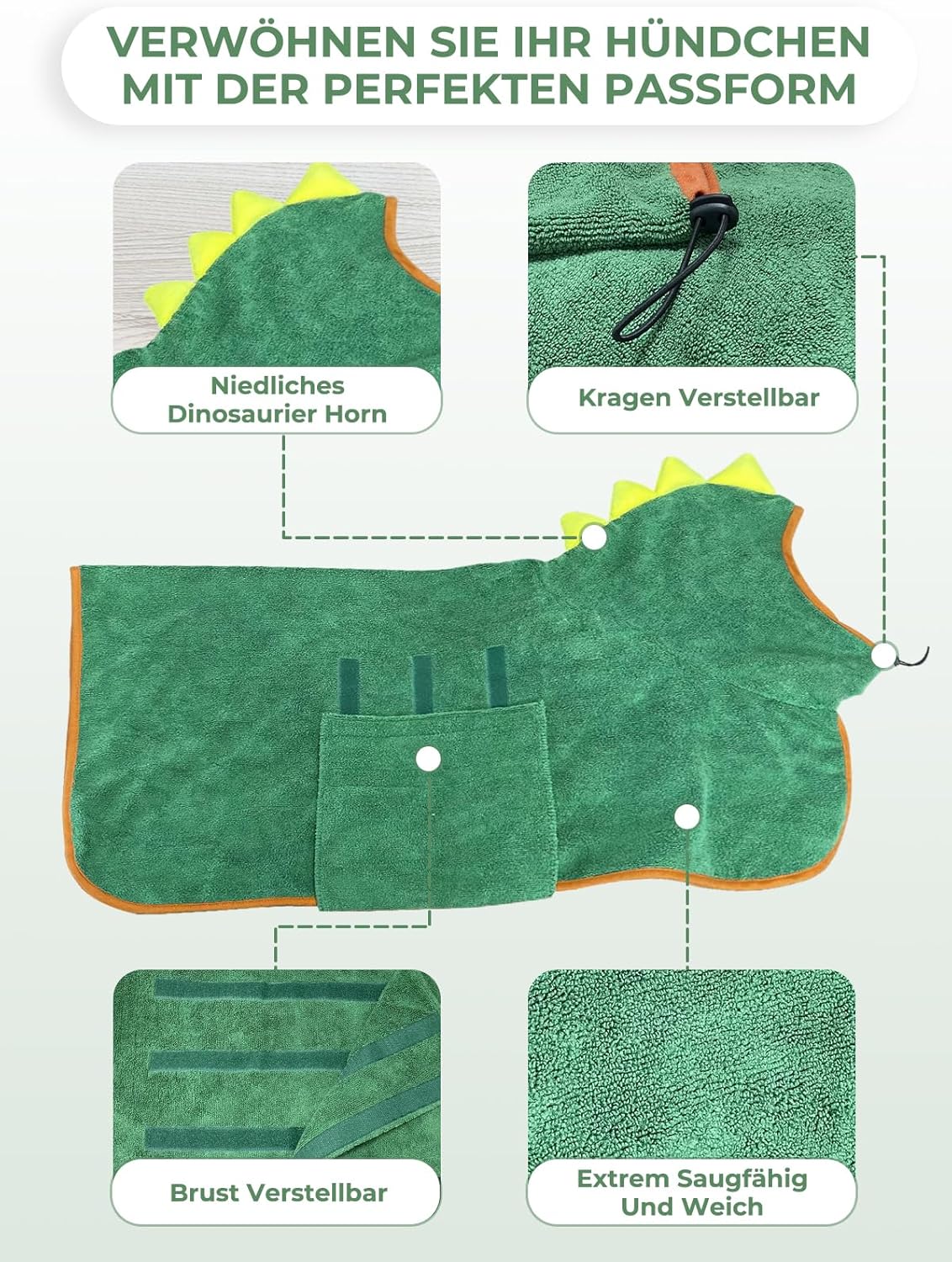 VERWÖHNEN SIE IHR HÜNDCHEN MIT DER PERFEKTEN PASSFORM

Niedliches Dinosaurier Horn

Kragen Verstellbar

Brust Verstellbar

Extrem Saugfähig Und Weich