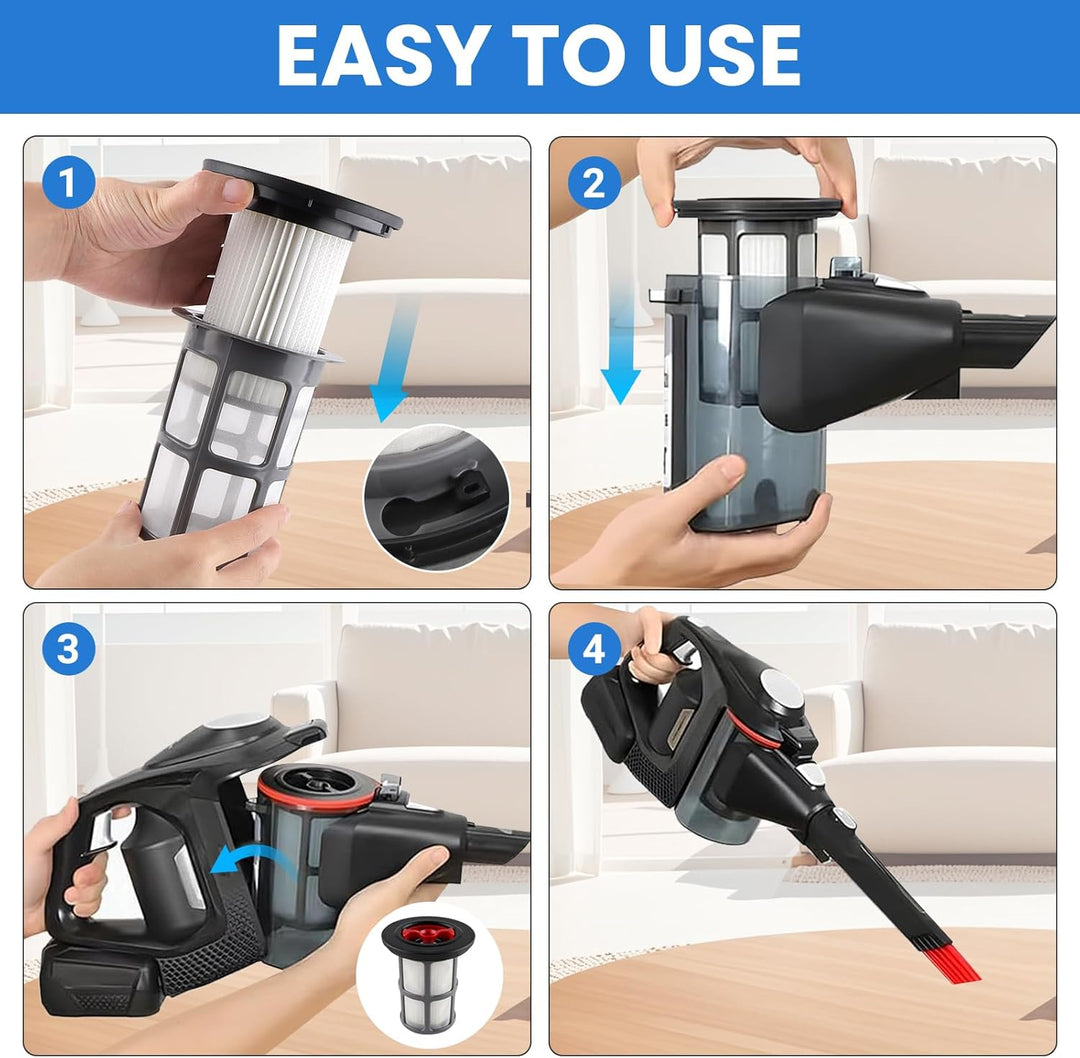 EASY TO USE

1

2

3

4