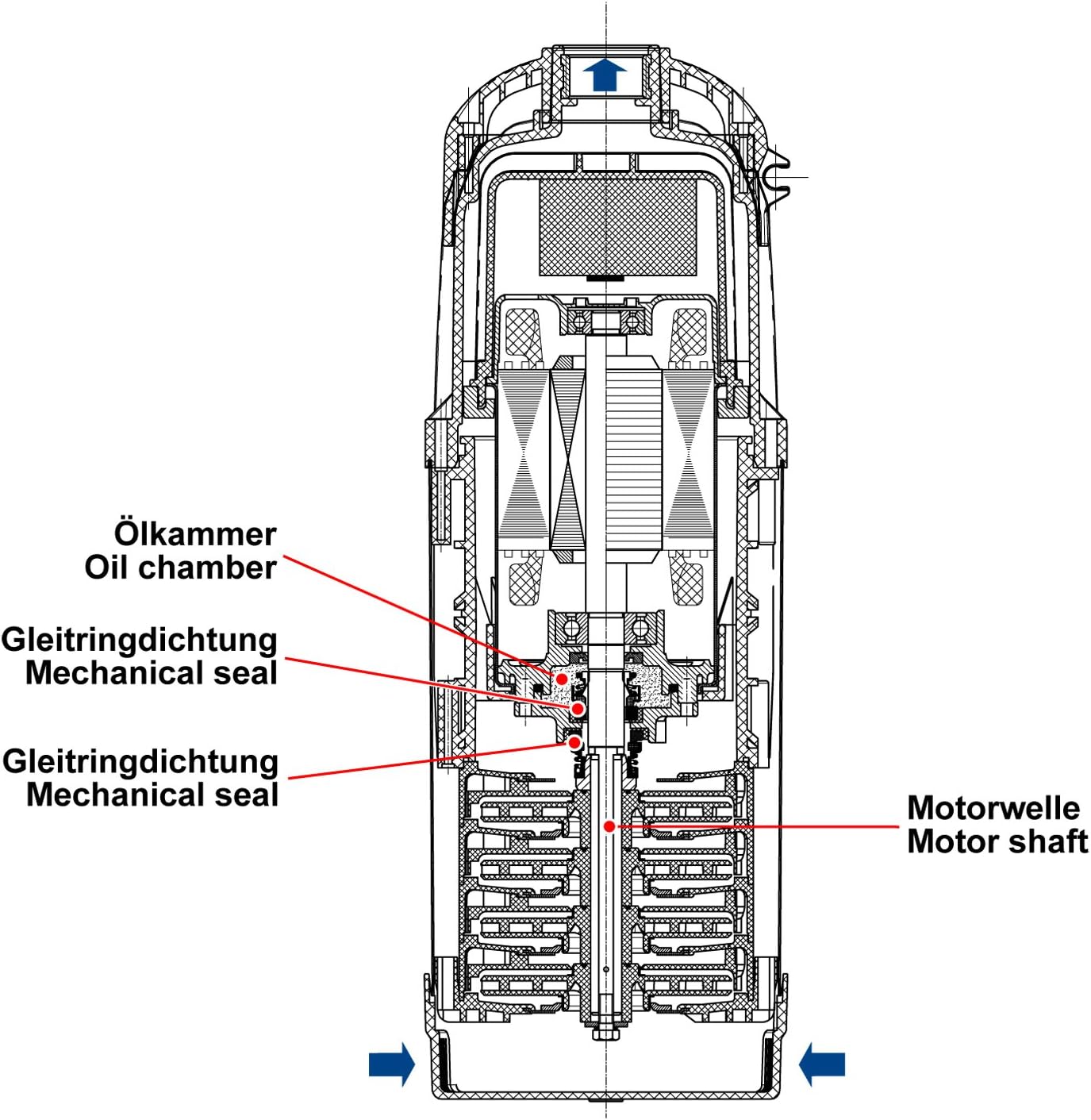 Ölkammer
Oil chamber

Gleitringdichtung
Mechanical seal

Gleitringdichtung
Mechanical seal

Motorwelle
Motor shaft