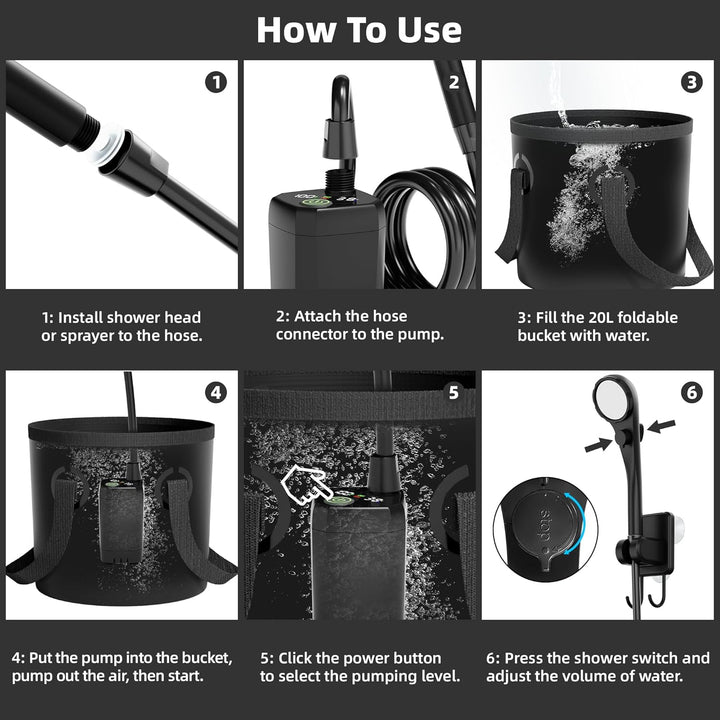 How To Use

1

2

3

1: Install shower head or sprayer to the hose.

2: Attach the hose connector to the pump.

3: Fill the 20L foldable bucket with water.

4

5

6

stop

4: Put the pump into the bucket, pump out the air, then start.

5: Click the power button to select the pumping level.

6: Press the shower switch and adjust the volume of water.