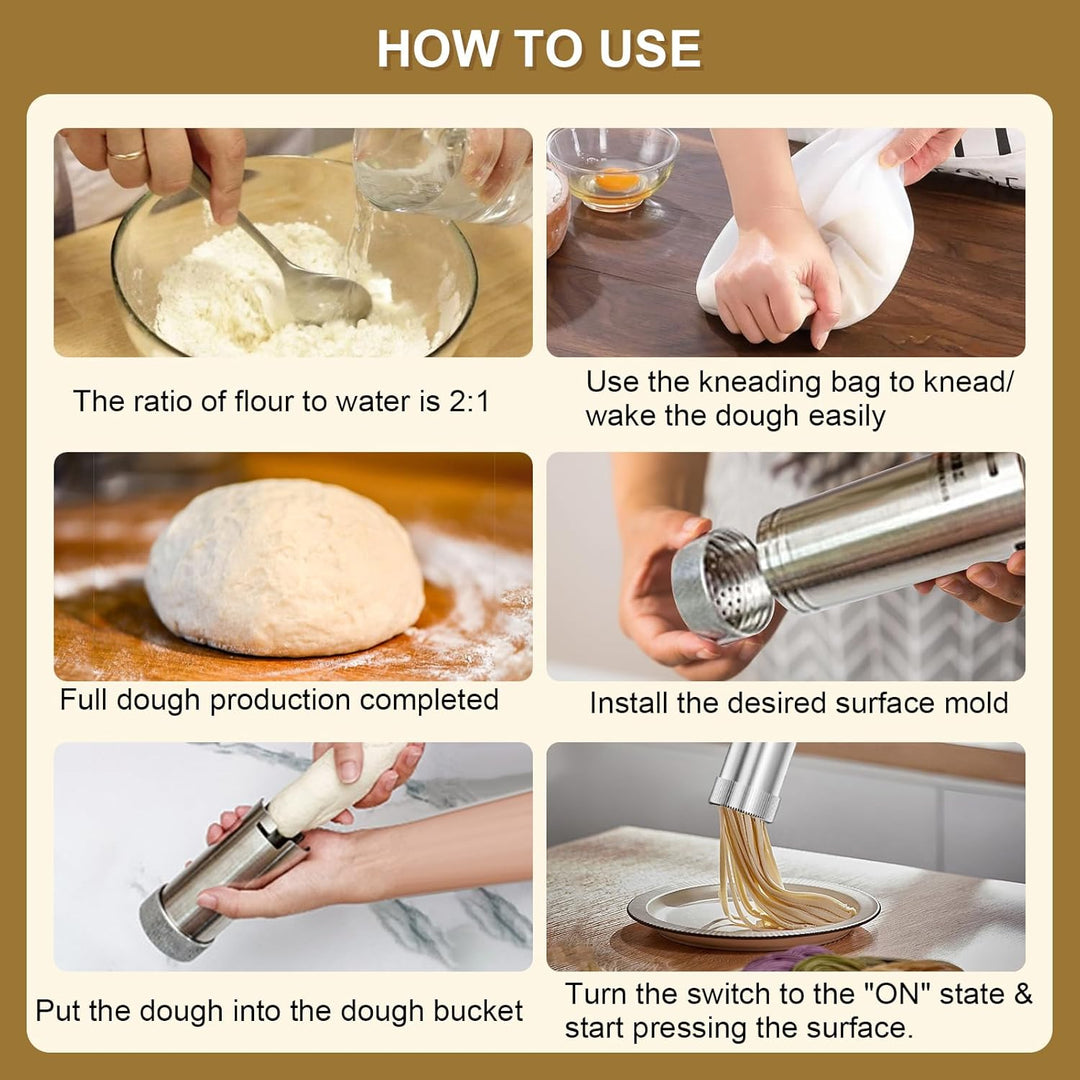 HOW TO USE

The ratio of flour to water is 2:1

Use the kneading bag to knead/ wake the dough easily

Full dough production completed

Install the desired surface mold

Put the dough into the dough bucket

Turn the switch to the "ON" state & start pressing the surface.