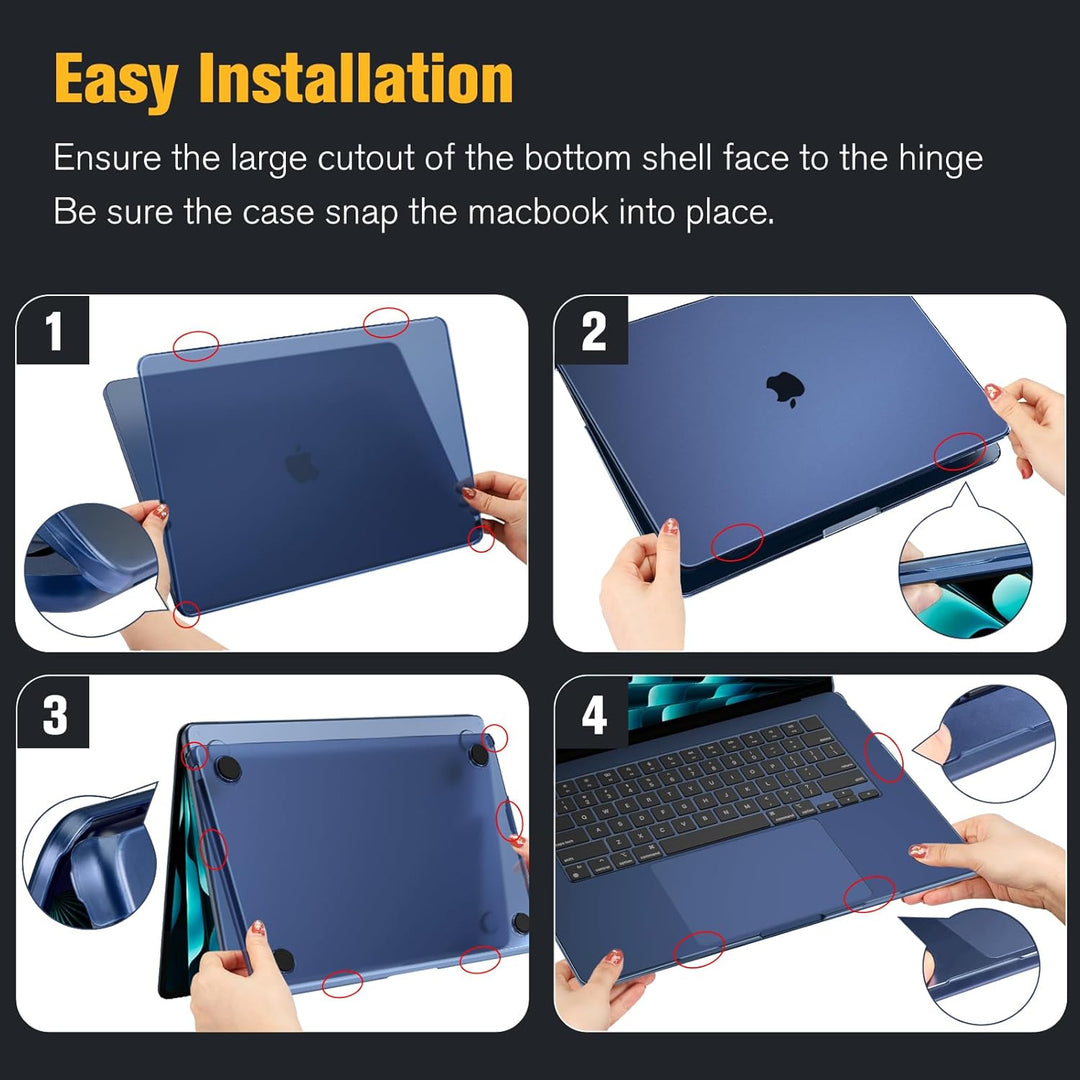 Easy Installation

Ensure the large cutout of the bottom shell face to the hinge
Be sure the case snap the macbook into place.

1

2

3

4