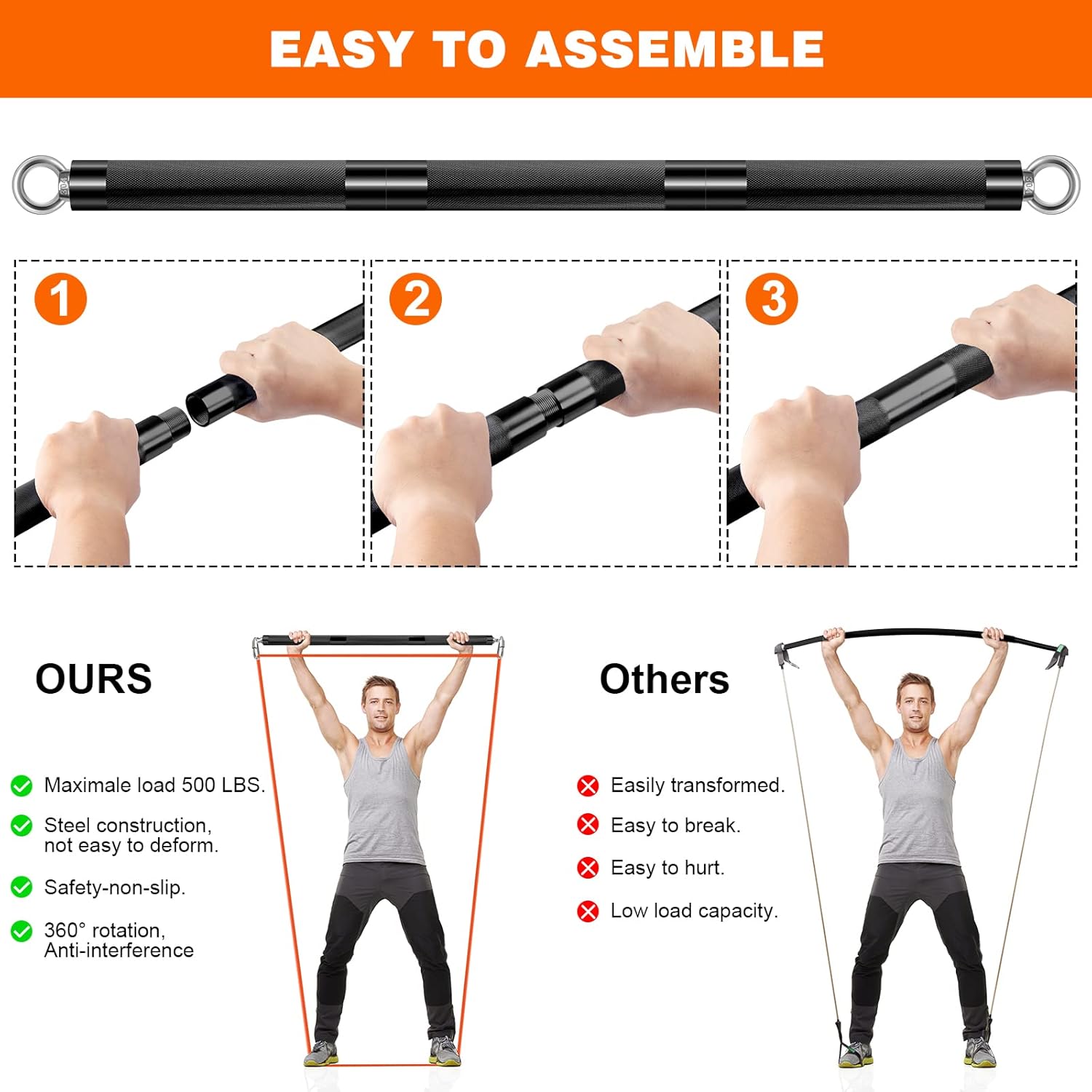 EASY TO ASSEMBLE

304

304

1

2

3

OURS

Maximale load 500 LBS.

Steel construction, not easy to deform.

Safety-non-slip.

360° rotation, Anti-interference

Others

Easily transformed.

Easy to break.

Easy to hurt.

Low load capacity.