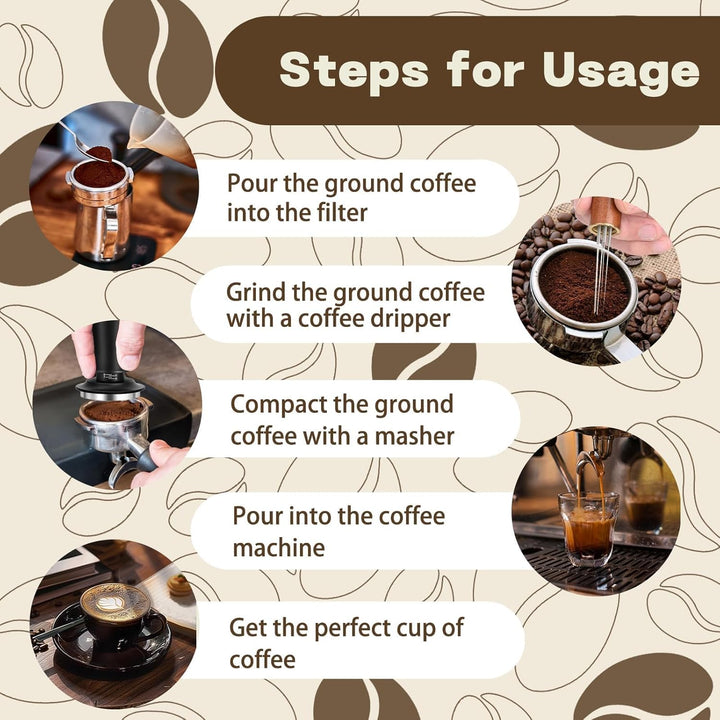 Steps for Usage

Pour the ground coffee into the filter

Grind the ground coffee with a coffee dripper

Compact the ground coffee with a masher

Pour into the coffee machine

Get the perfect cup of coffee