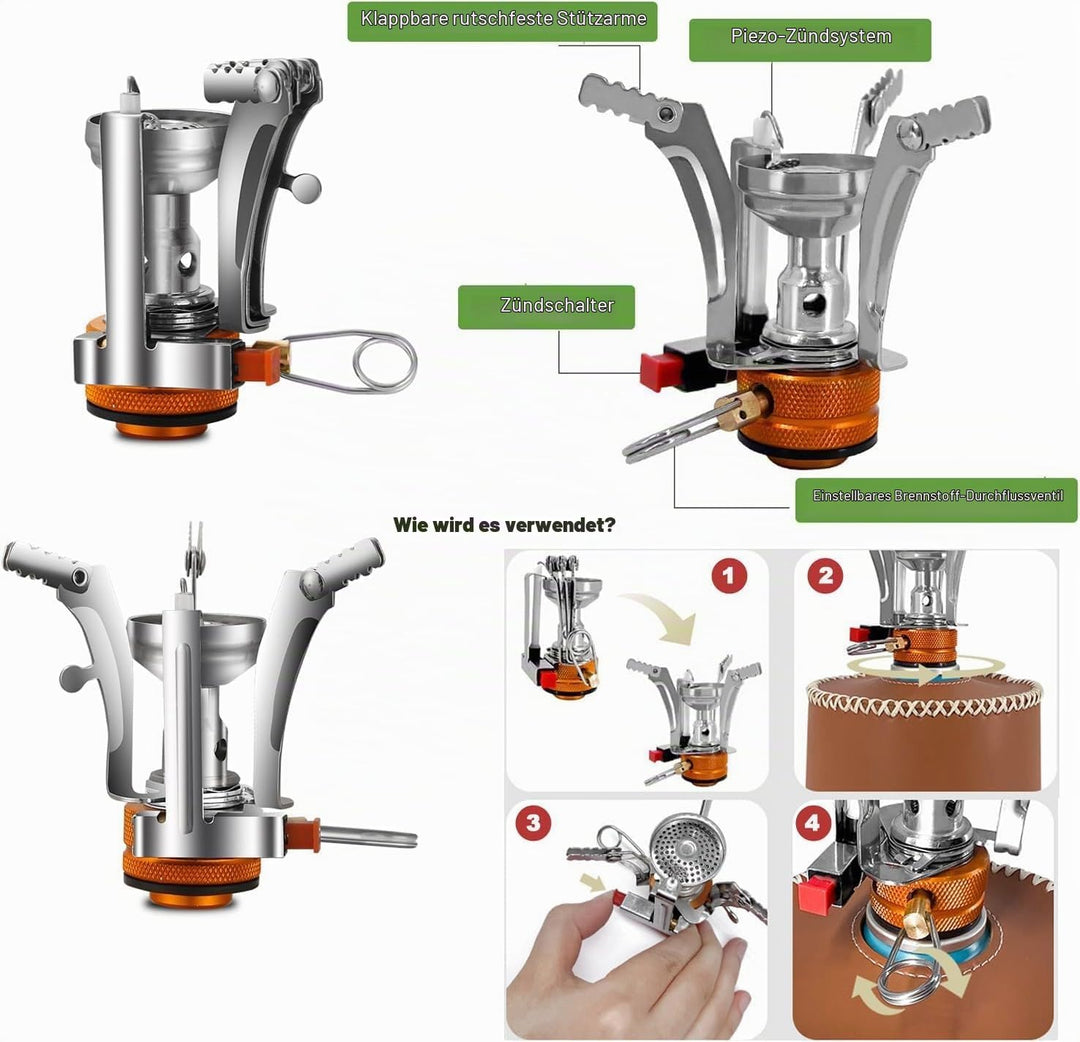 Klappbare rutschfeste Stützarme

Piezo-Zündsystem

Zündschalter

Einstellbares Brennstoff-Durchflussventil

Wie wird es verwendet?

1

2

3

4