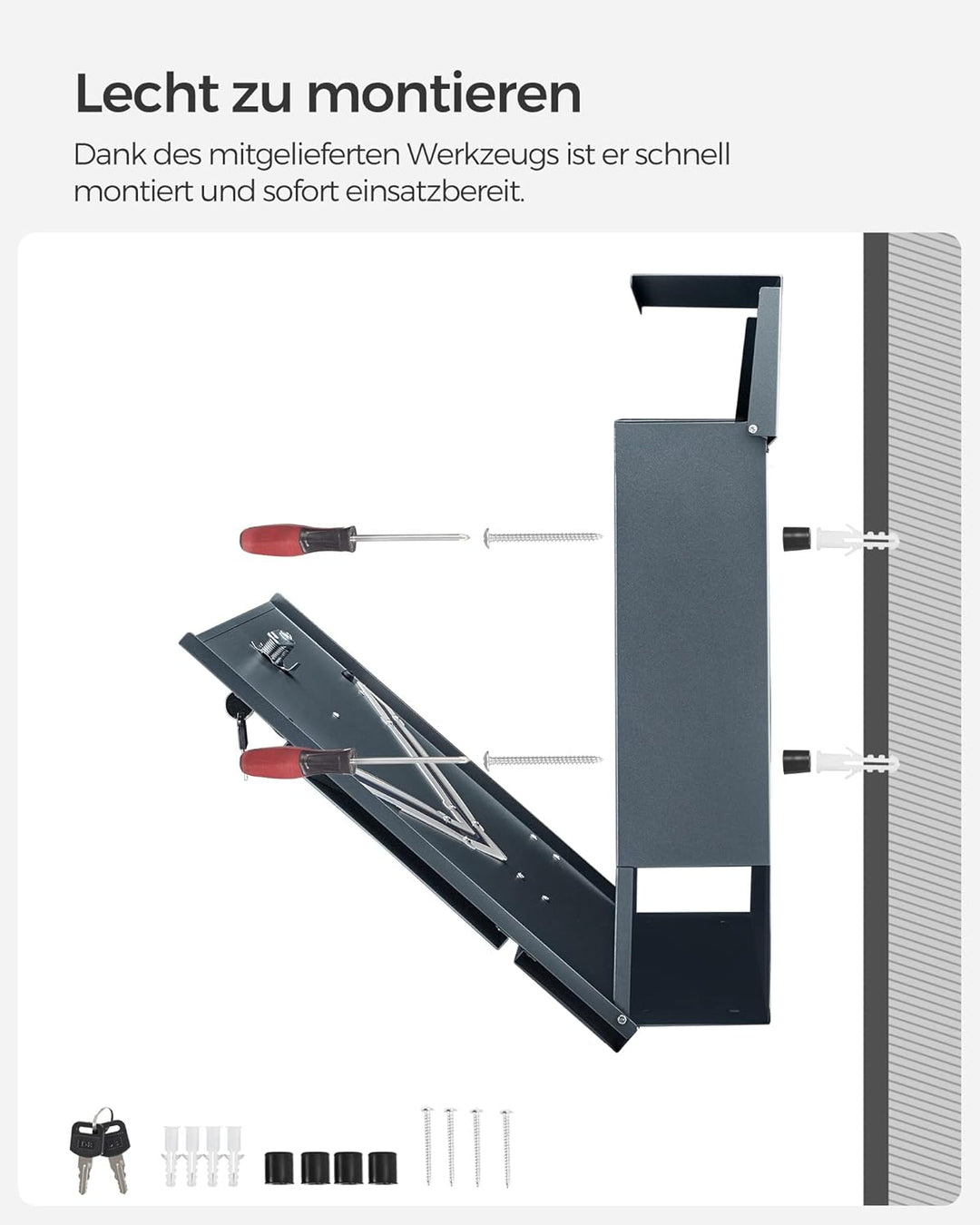 Lecht zu montieren

Dank des mitgelieferten Werkzeugs ist er schnell montiert und sofort einsatzbereit.