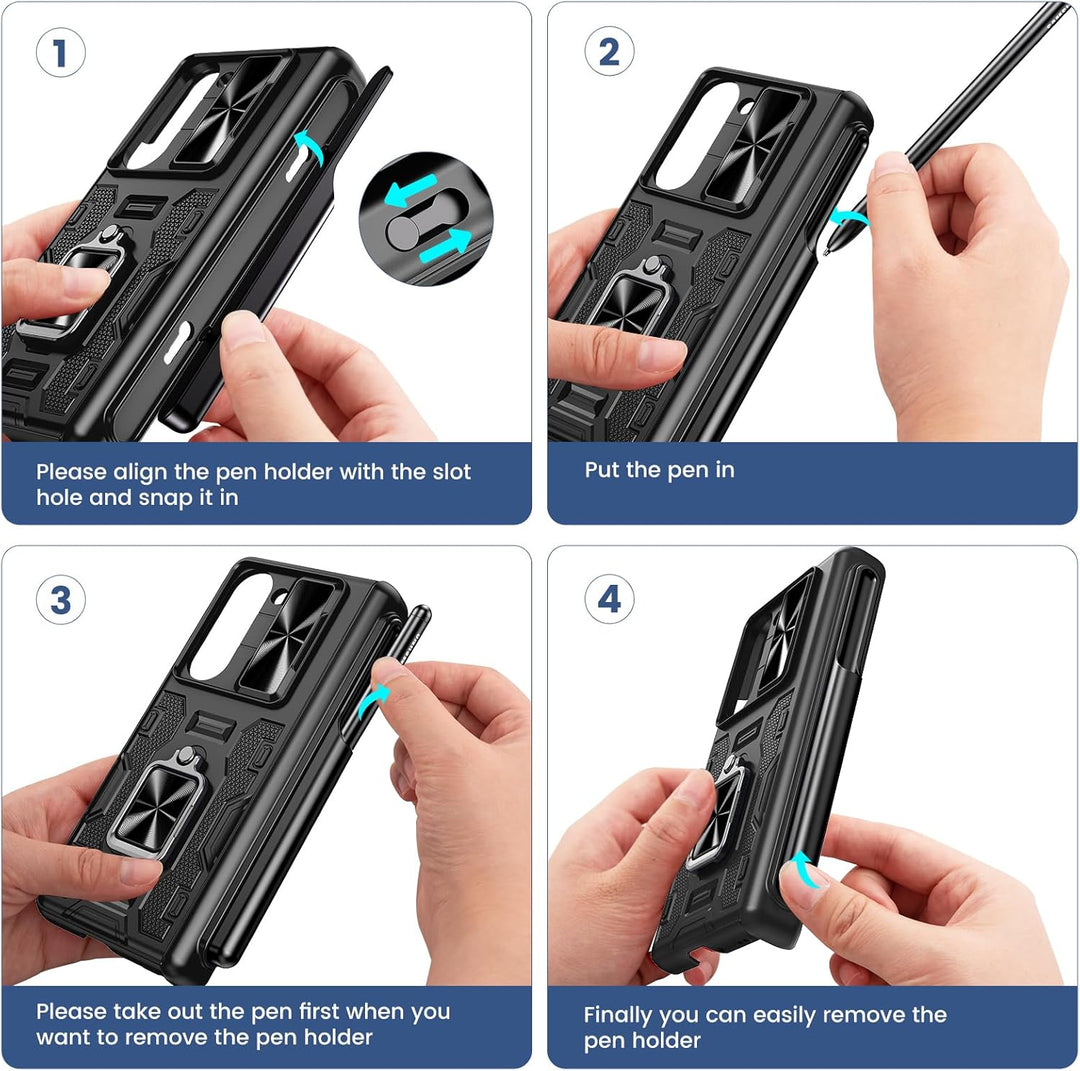 1

Please align the pen holder with the slot hole and snap it in

2

Put the pen in

3

Please take out the pen first when you want to remove the pen holder

4

Finally you can easily remove the pen holder