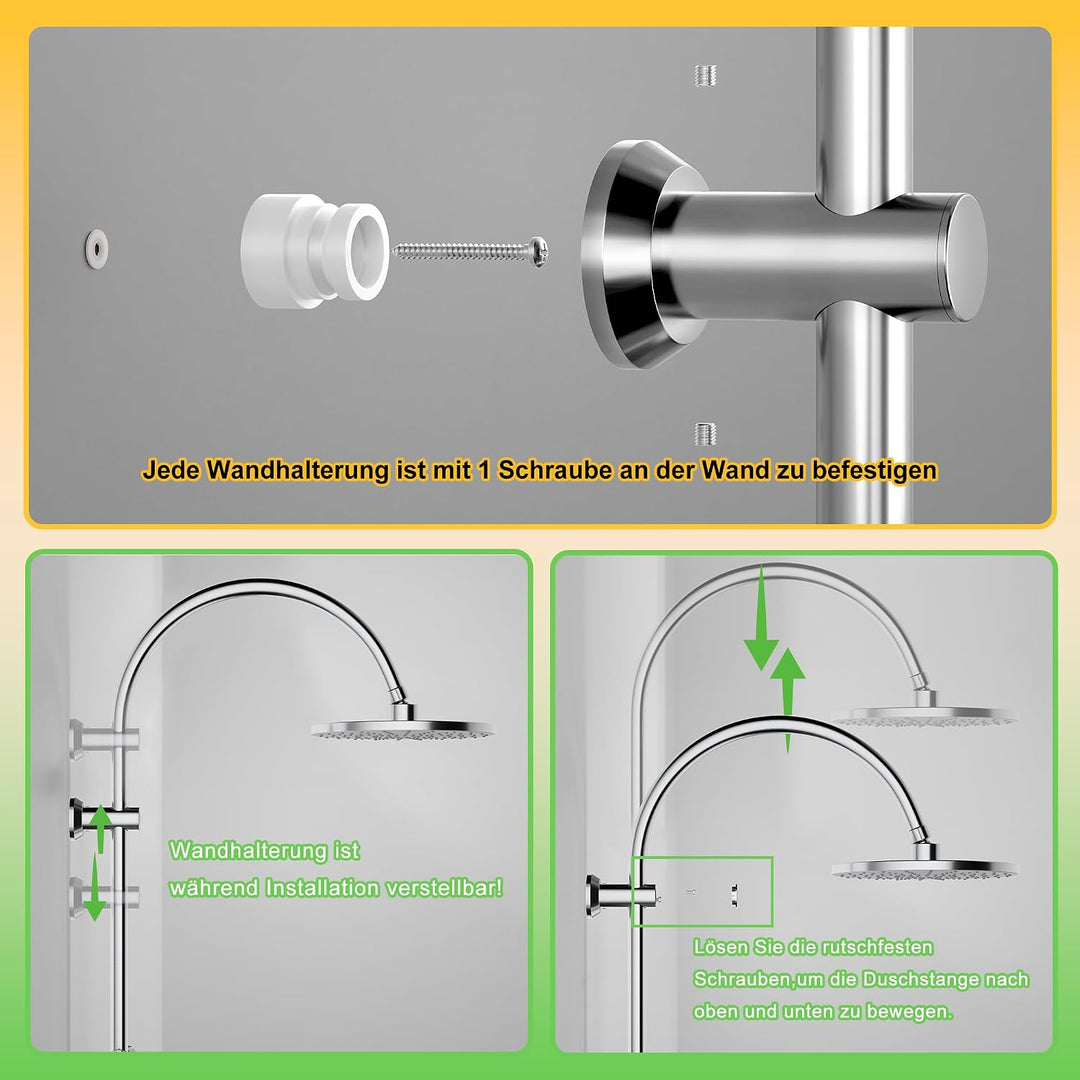 Jede Wandhalterung ist mit 1 Schraube an der Wand zu befestigen

Wandhalterung ist während Installation verstellbar!

Lösen Sie die rutschfesten Schrauben,um die Duschstange nach oben und unten zu bewegen.