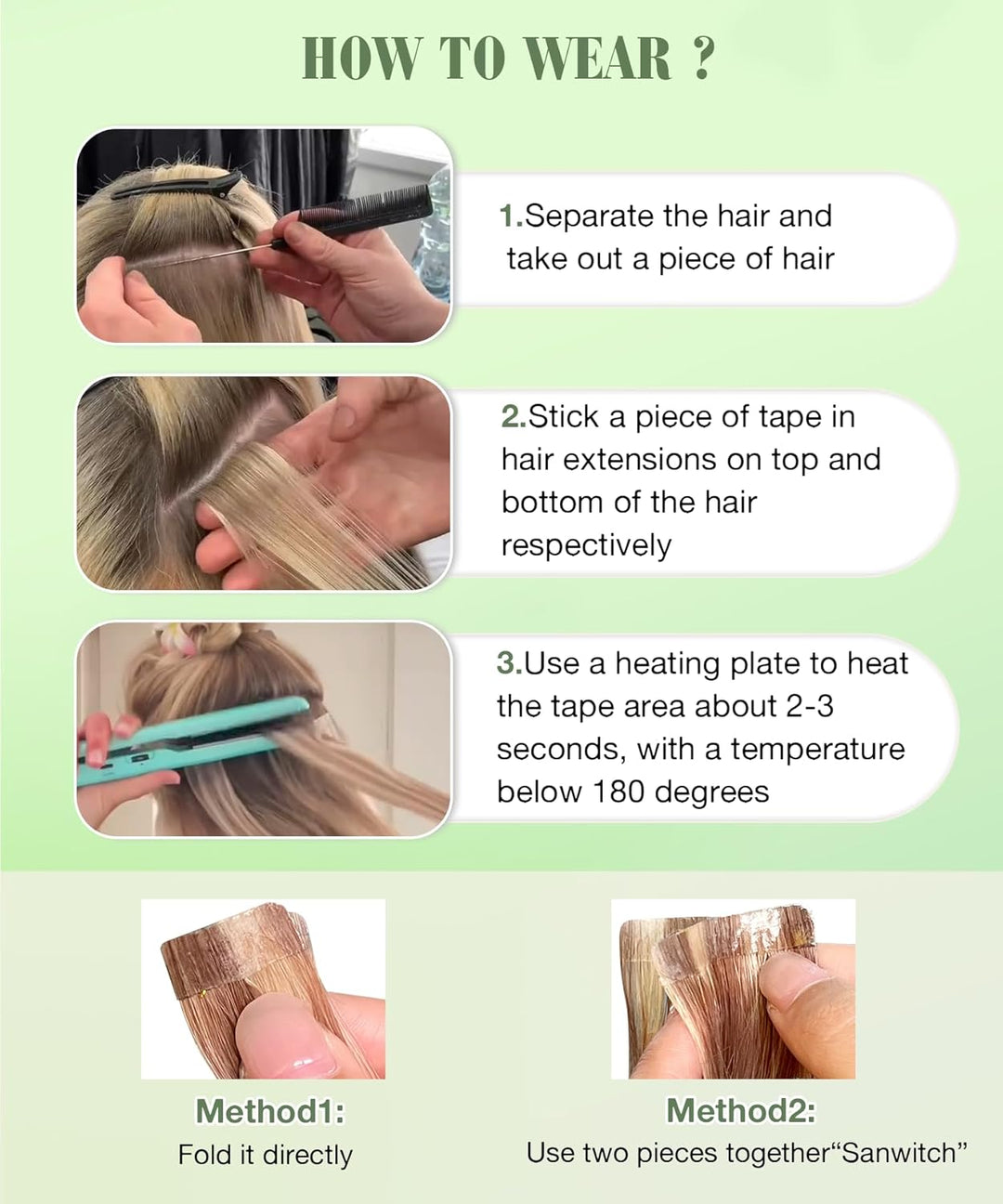 HOW TO WEAR ?

1.Separate the hair and take out a piece of hair

2.Stick a piece of tape in hair extensions on top and bottom of the hair respectively

3.Use a heating plate to heat the tape area about 2-3 seconds, with a temperature below 180 degrees

Method1:
Fold it directly

Method2:
Use two pieces together“Sanwitch”